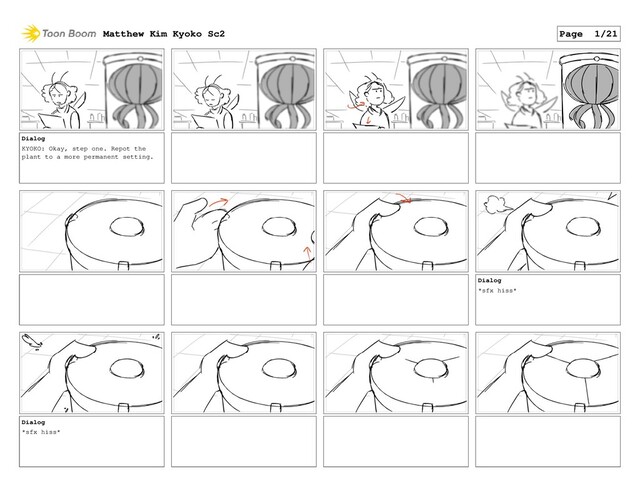 Toon Boom Matthew Kim Kyoko Sc2

Page 1/21

Dialog
KYOKO: Okay, step one. Repot the plant to a more permanent setting.

Dialog
*sfx hiss*

Dialog
*sfx hiss*