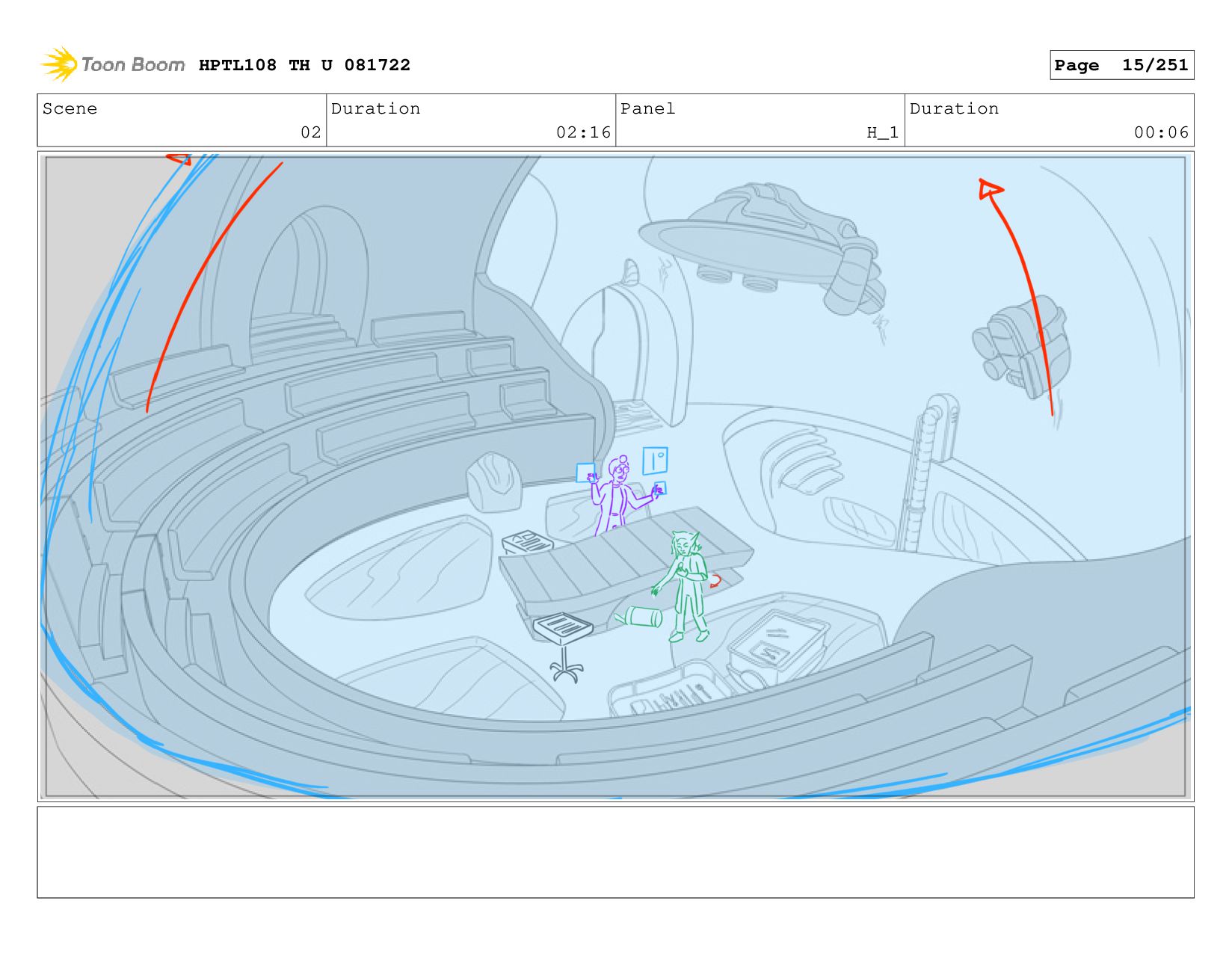 Toon Boom HPTL108 TH U 081722

Page 15/251

| Scene | Duration | Panel | Duration |
|---|---|---|---|
| 02 | 02:16 | H_1 | 00:06 |