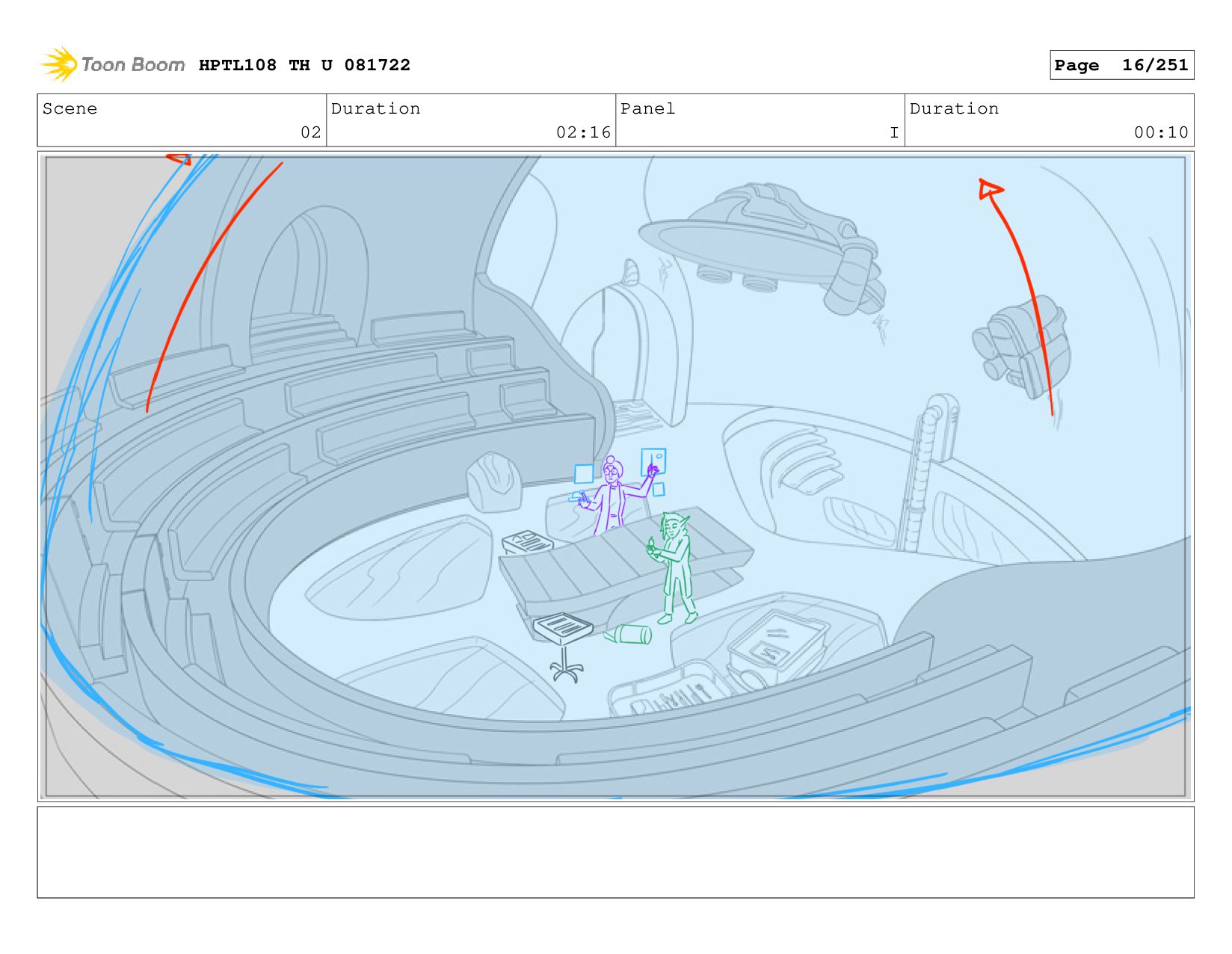 Toon Boom HPTL108 TH U 081722

Page 16/251

| Scene | Duration | Panel | Duration |
|---|---|---|---|
| 02 | 02:16 | I | 00:10 |