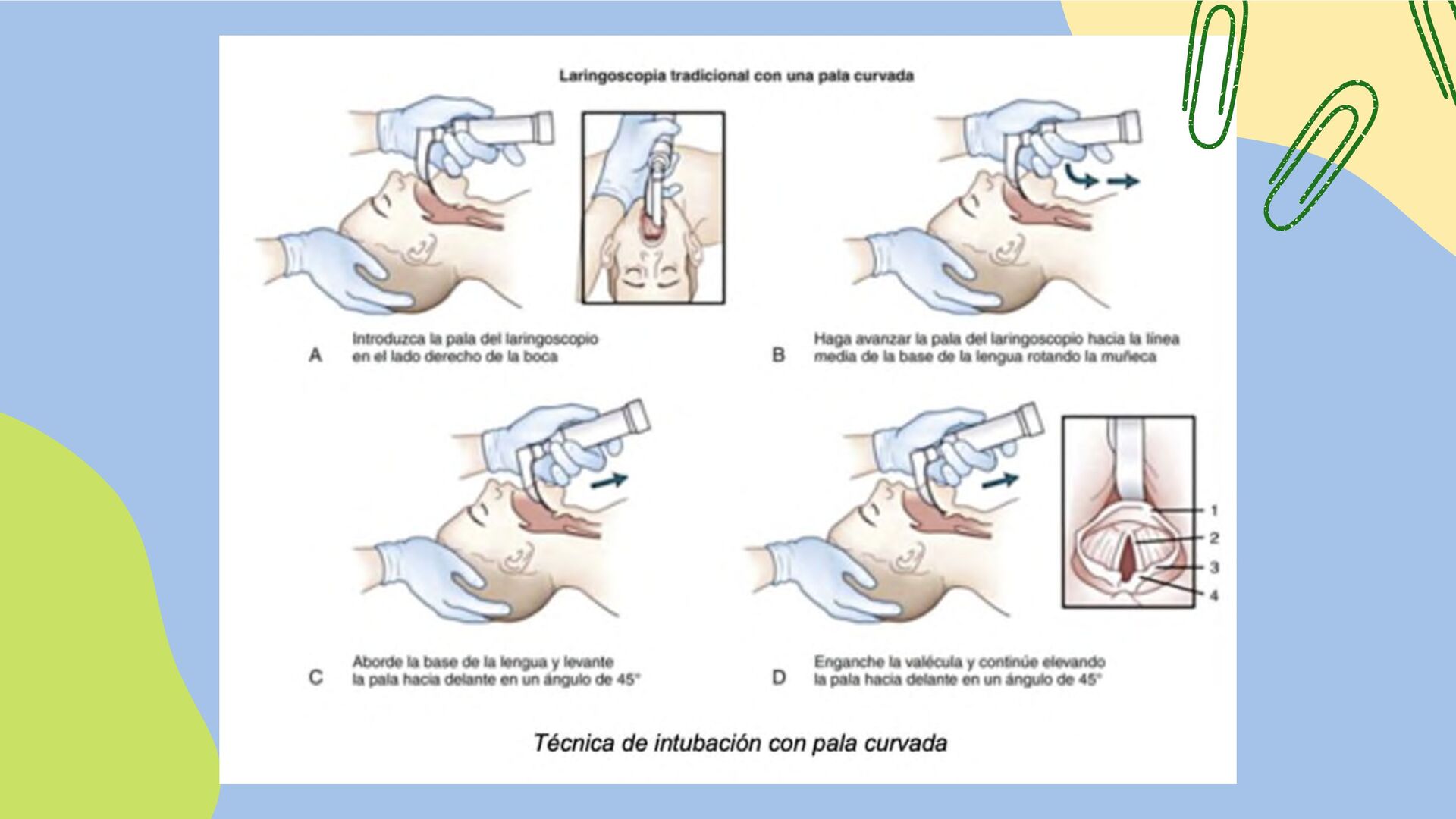 Laringoscopia tradicional con una pala curvada

A Introduzca la pala del laringoscopio en el lado derecho de la boca

B Haga avanzar la pala del laringoscopio hacia la línea media de la base de la lengua rotando la muñeca

1
2
3
4

C Aborde la base de la lengua y levante la pala hacia delante en un ángulo de 45°

D Enganche la valécula y continúe elevando la pala hacia delante en un ángulo de 45°

Técnica de intubación con pala curvada