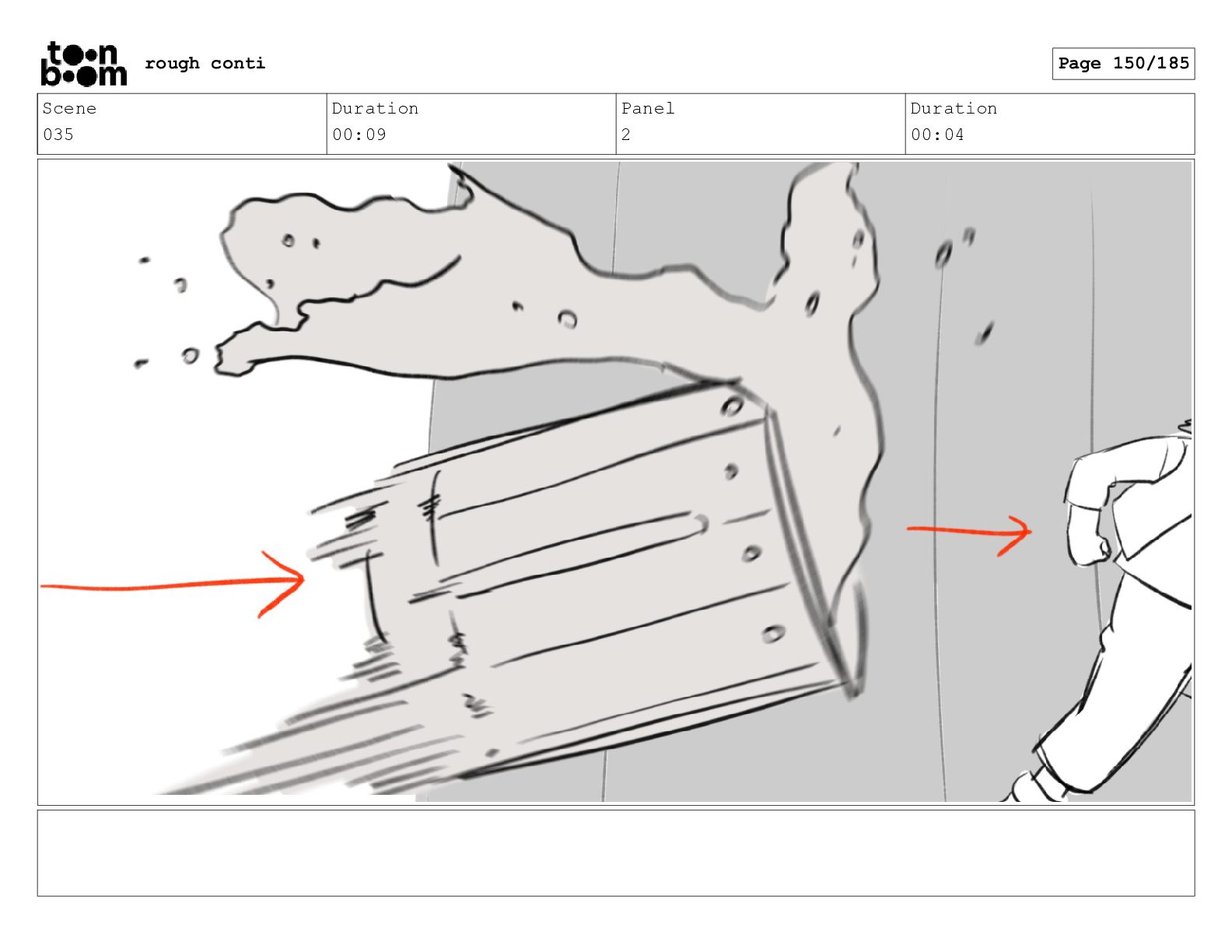 toon boom rough conti

Page 150/185

| Scene | Duration | Panel | Duration |
|---|---|---|---|
| 035 | 00:09 | 2 | 00:04 |