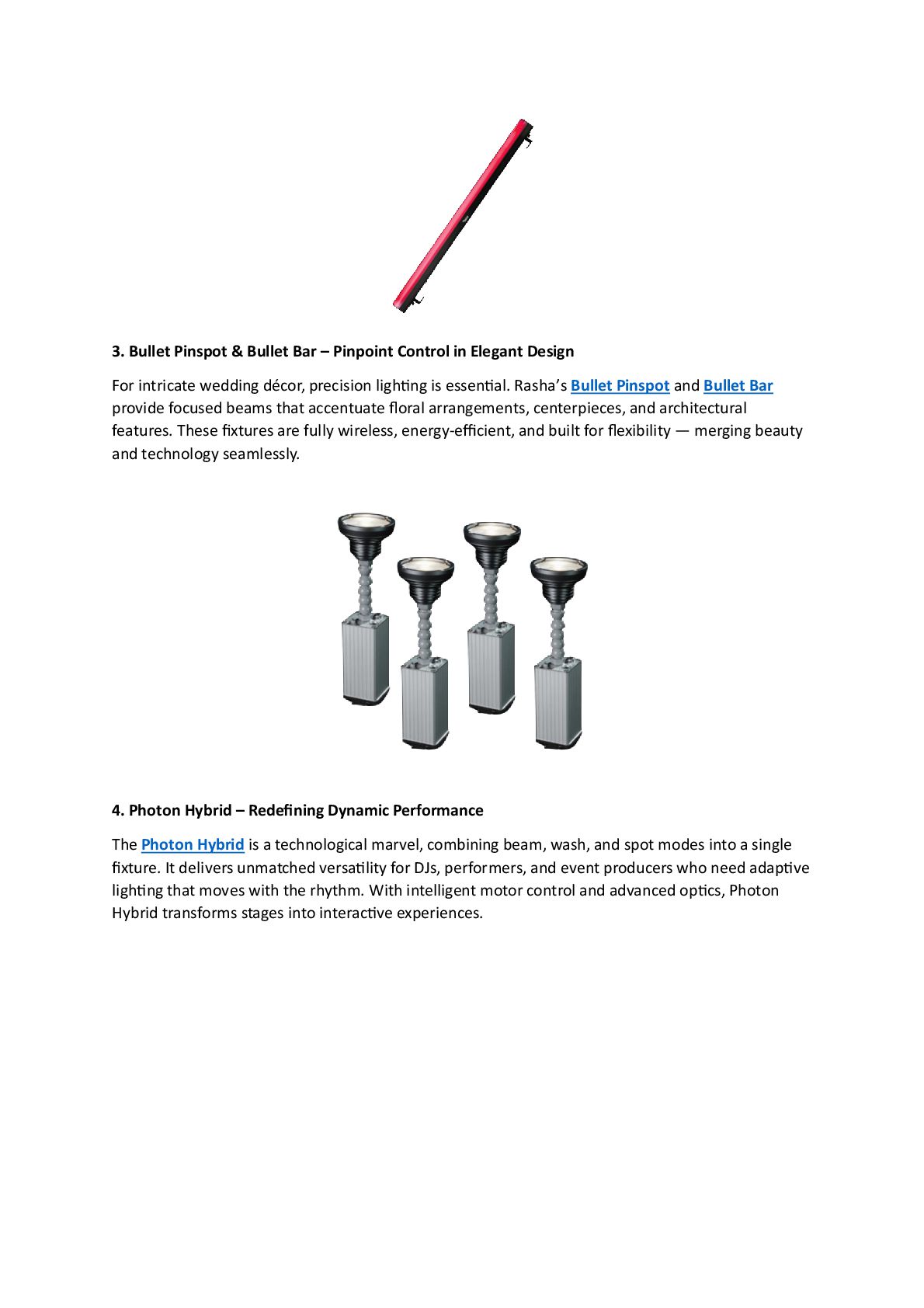 3. Bullet Pinspot & Bullet Bar – Pinpoint Control in Elegant Design

For intricate wedding décor, precision lighting is essential. Rasha's Bullet Pinspot and Bullet Bar provide focused beams that accentuate floral arrangements, centerpieces, and architectural features. These fixtures are fully wireless, energy-efficient, and built for flexibility — merging beauty and technology seamlessly.

4. Photon Hybrid – Redefining Dynamic Performance

The Photon Hybrid is a technological marvel, combining beam, wash, and spot modes into a single fixture. It delivers unmatched versatility for DJs, performers, and event producers who need adaptive lighting that moves with the rhythm. With intelligent motor control and advanced optics, Photon Hybrid transforms stages into interactive experiences.