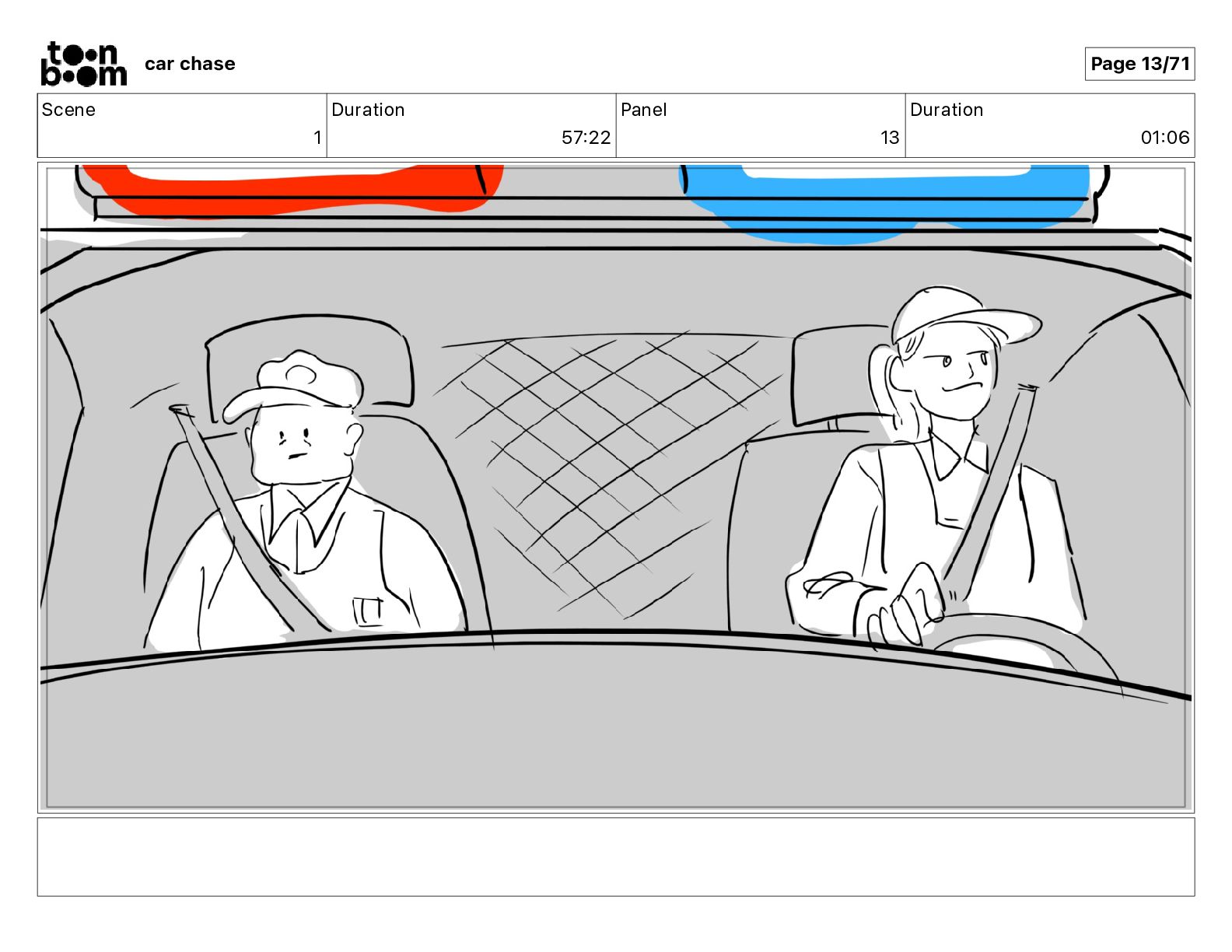 toon boom car chase

Page 13/71

| Scene | Duration | Panel | Duration |
|---|---|---|---|
| 1 | 57:22 | 13 | 01:06 |