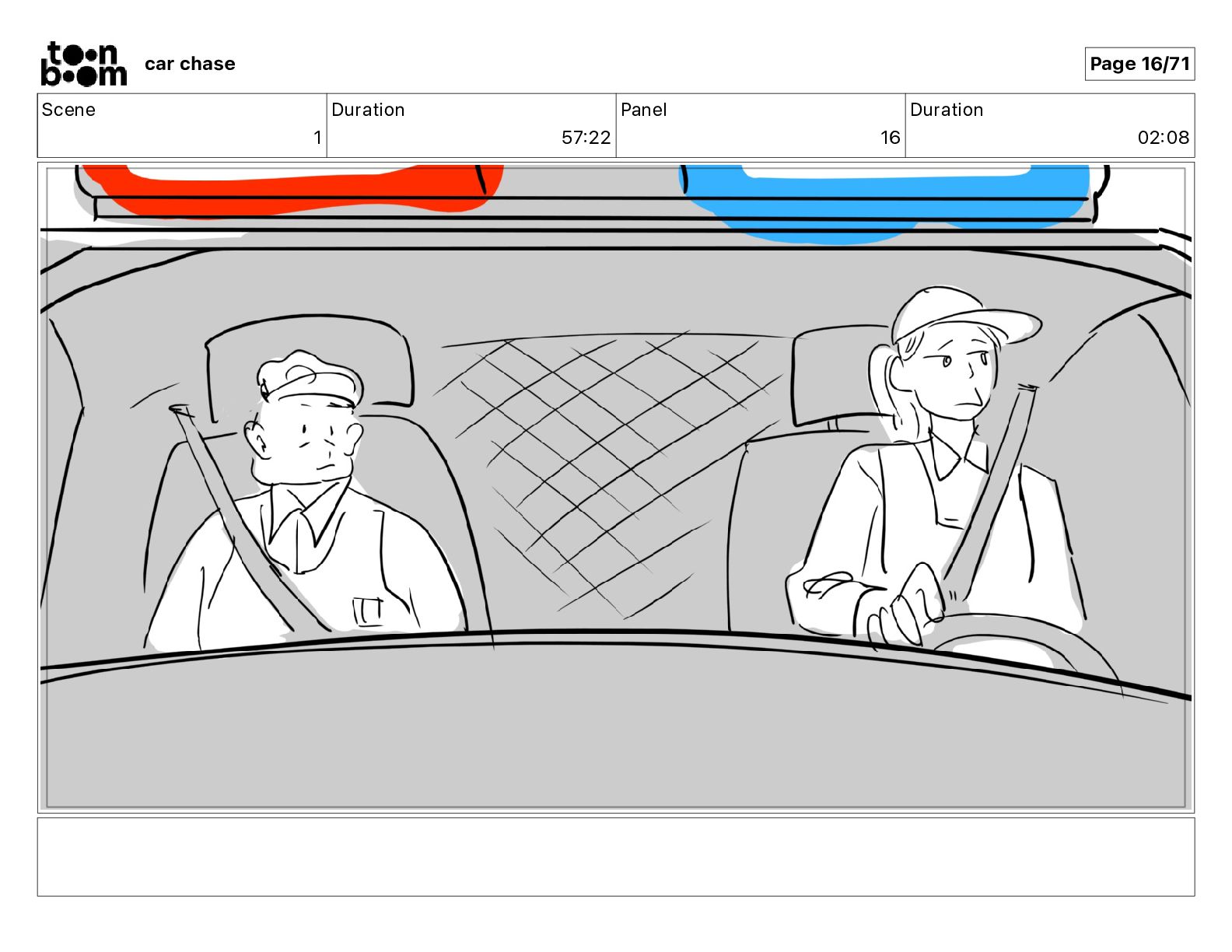 toon boom car chase

Page 16/71

| Scene | Duration | Panel | Duration |
|---|---|---|---|
| 1 | 57:22 | 16 | 02:08 |