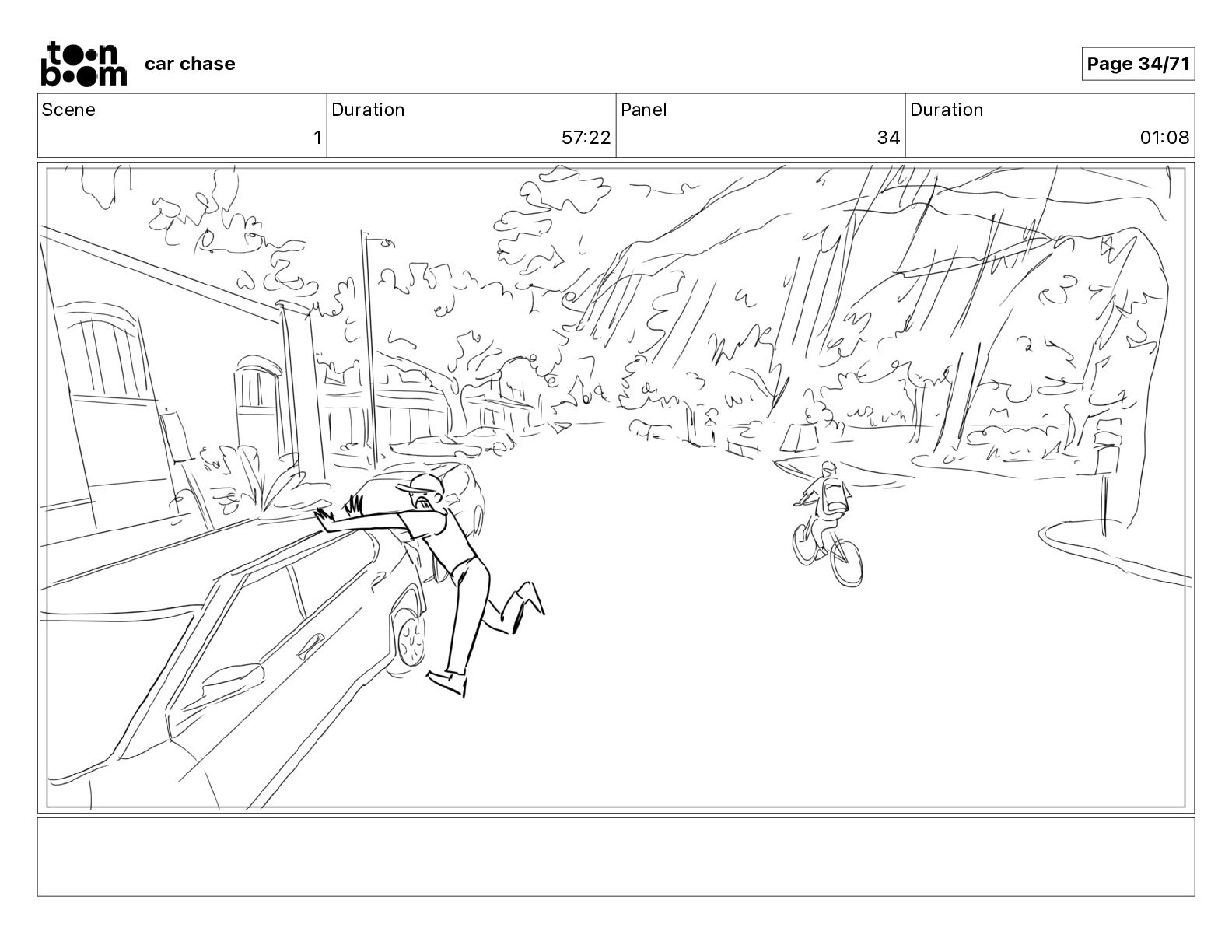 toon boom car chase

Page 34/71

| Scene | Duration | Panel | Duration |
|---|---|---|---|
| 1 | 57:22 | 34 | 01:08 |