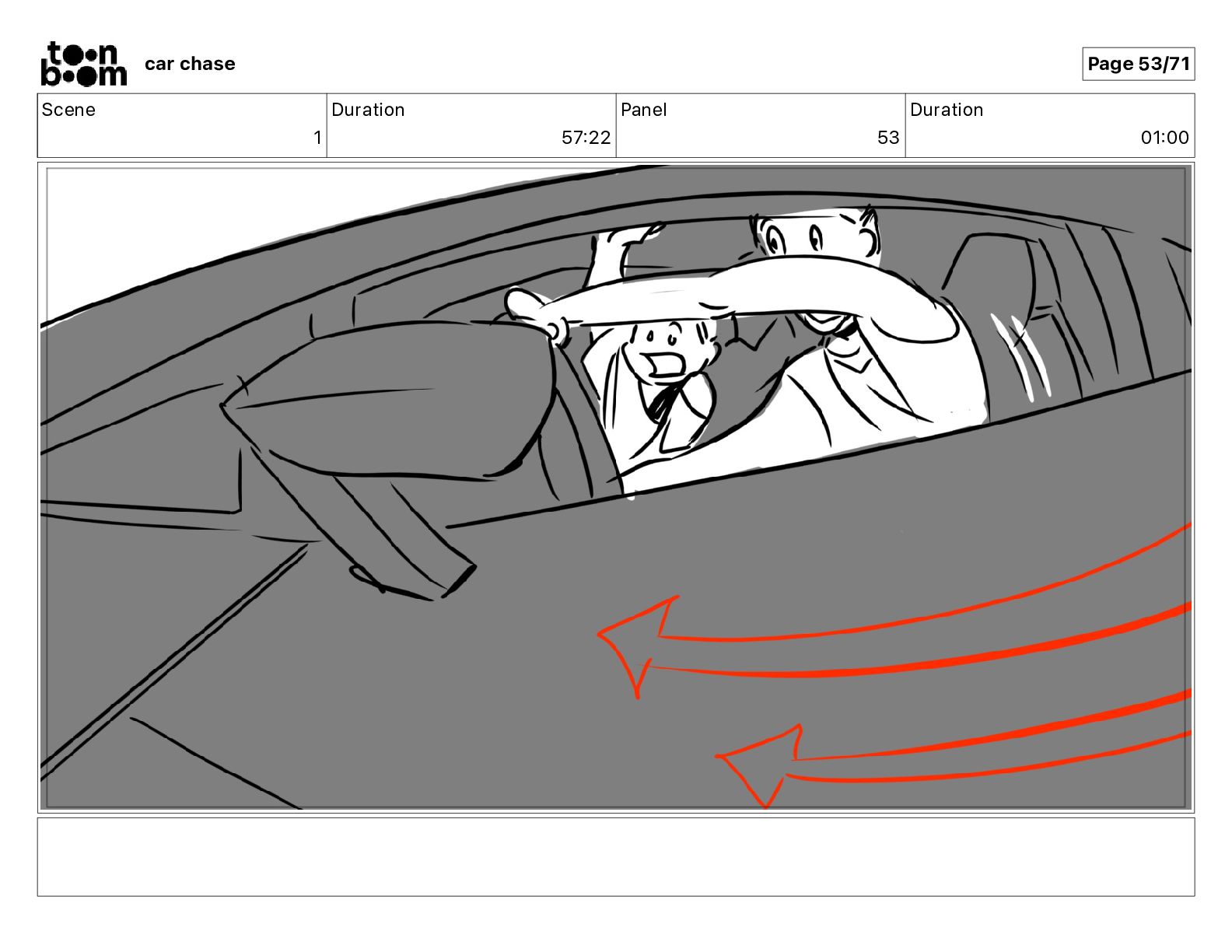 toon boom car chase

Page 53/71

| Scene | Duration | Panel | Duration |
|---|---|---|---|
| 1 | 57:22 | 53 | 01:00 |