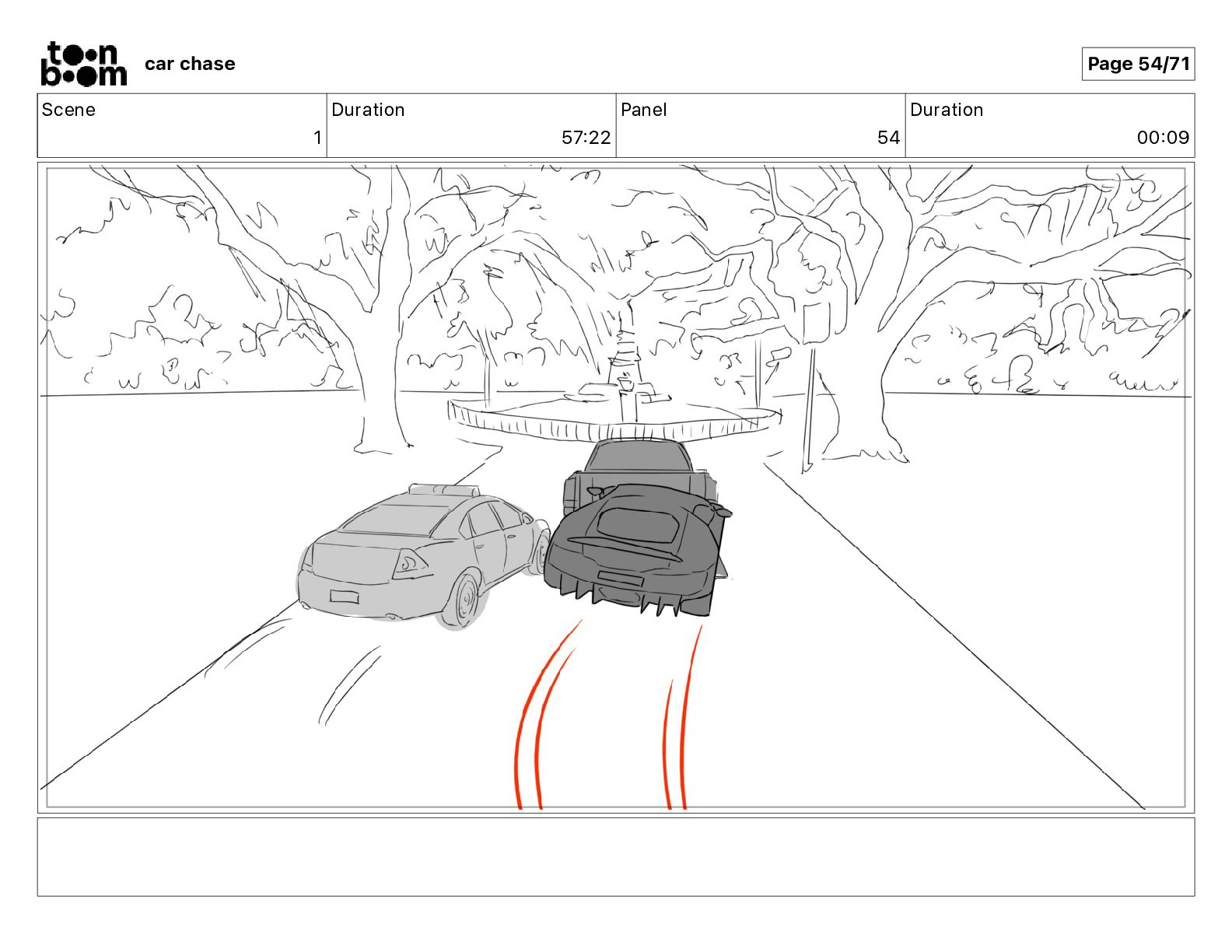 toon boom car chase

Page 54/71

| Scene | Duration | Panel | Duration |
|---|---|---|---|
| 1 | 57:22 | 54 | 00:09 |