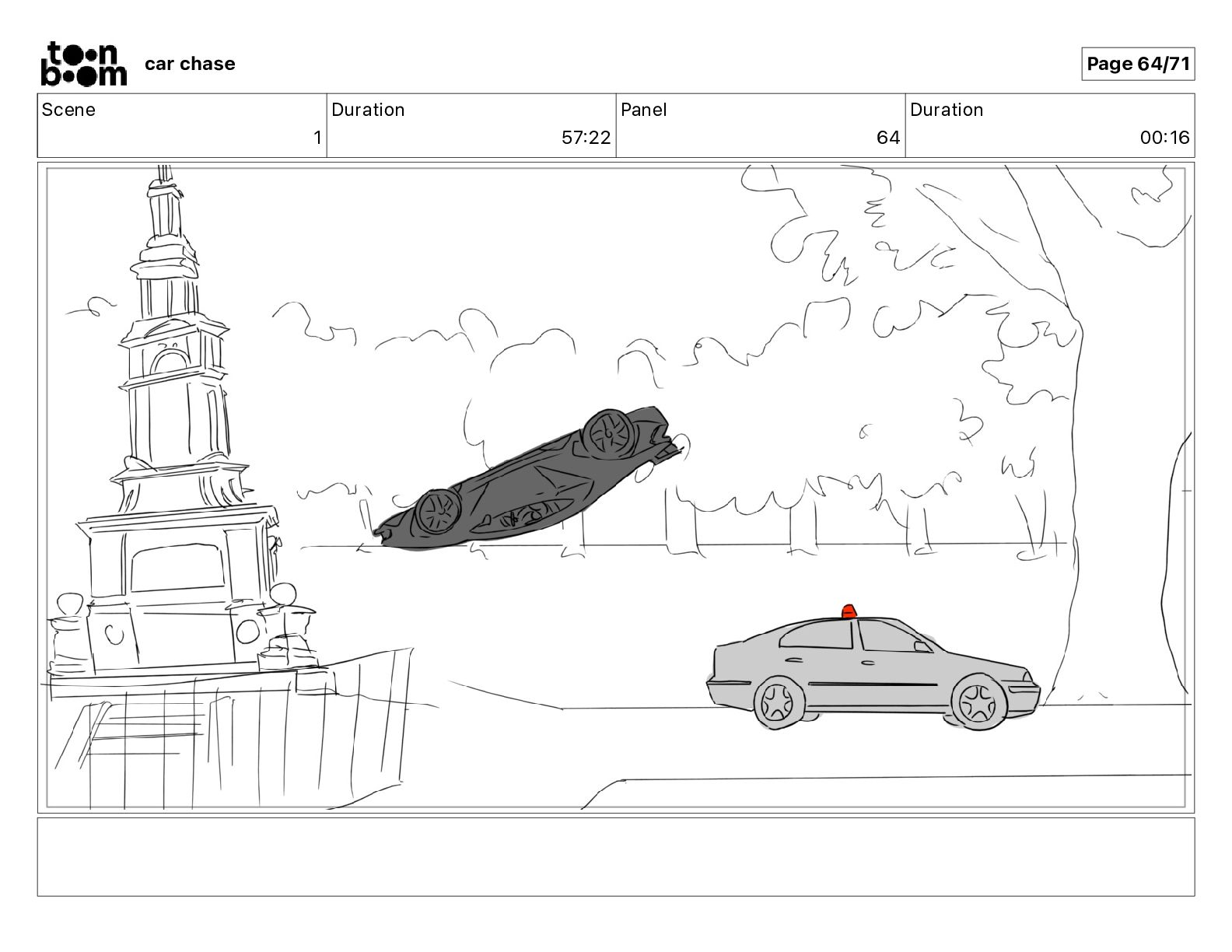 toon boom car chase

Page 64/71

| Scene | Duration | Panel | Duration |
|---|---|---|---|
| 1 | 57:22 | 64 | 00:16 |