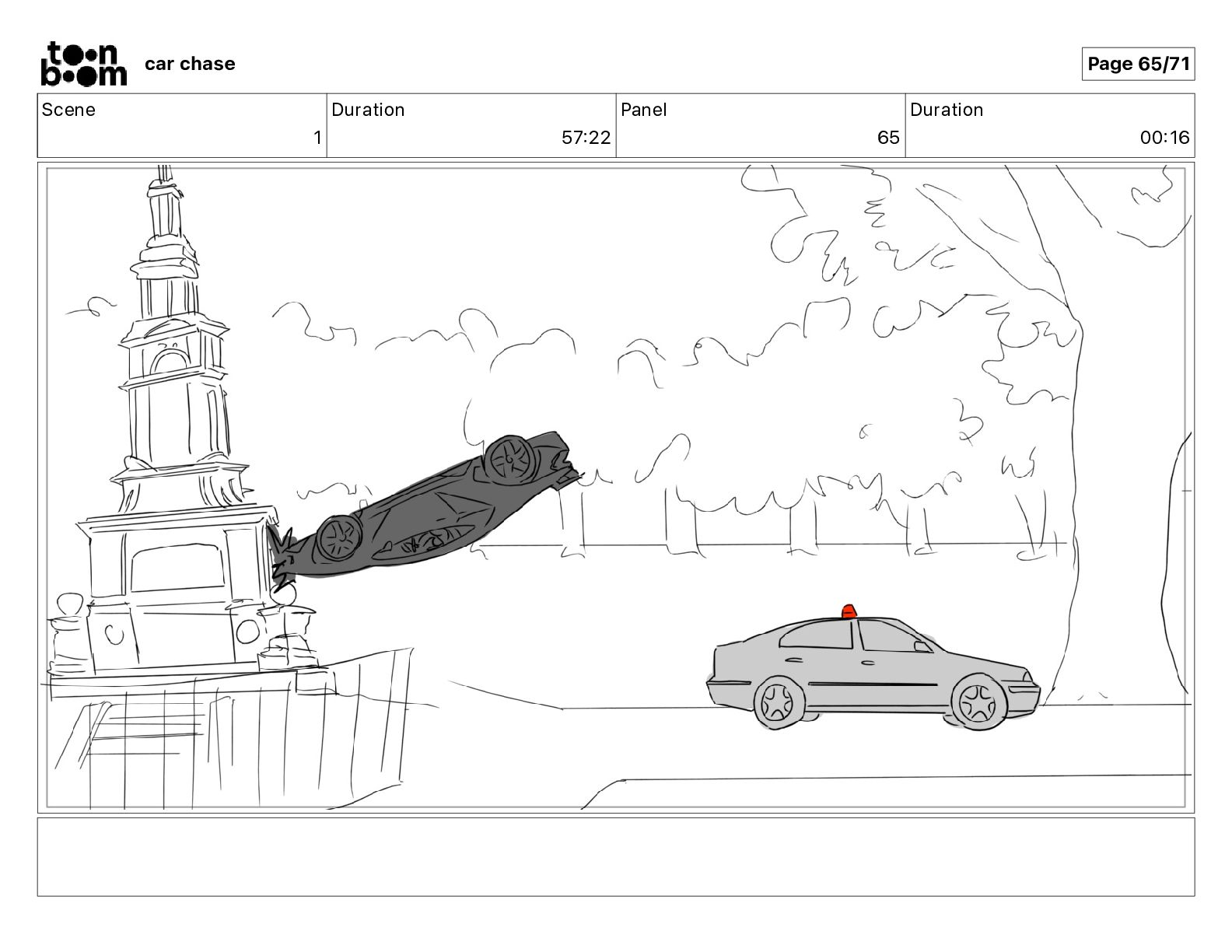 toon boom car chase

Page 65/71

| Scene | Duration | Panel | Duration |
|---|---|---|---|
| 1 | 57:22 | 65 | 00:16 |