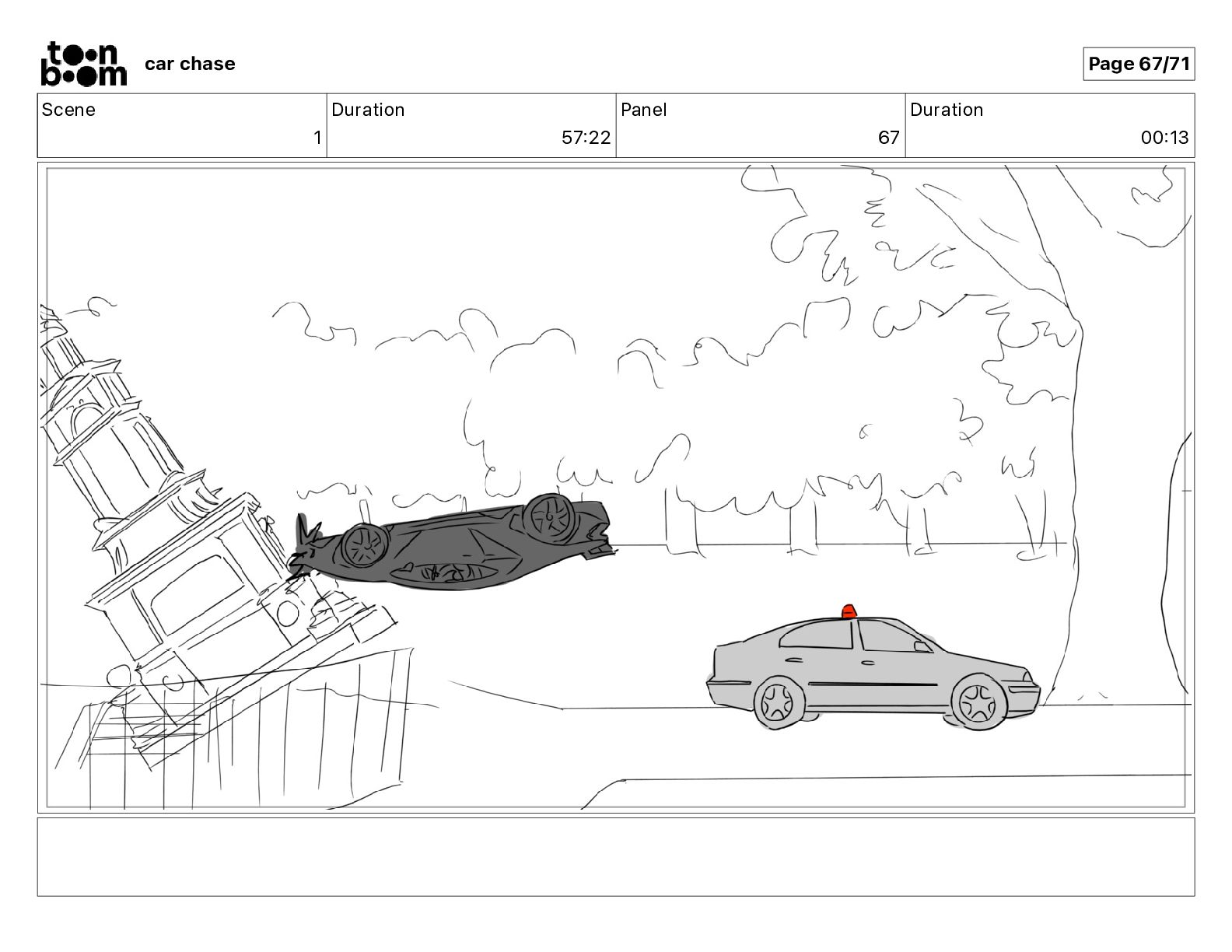 toon boom car chase

Page 67/71

| Scene | Duration | Panel | Duration |
|---|---|---|---|
| 1 | 57:22 | 67 | 00:13 |