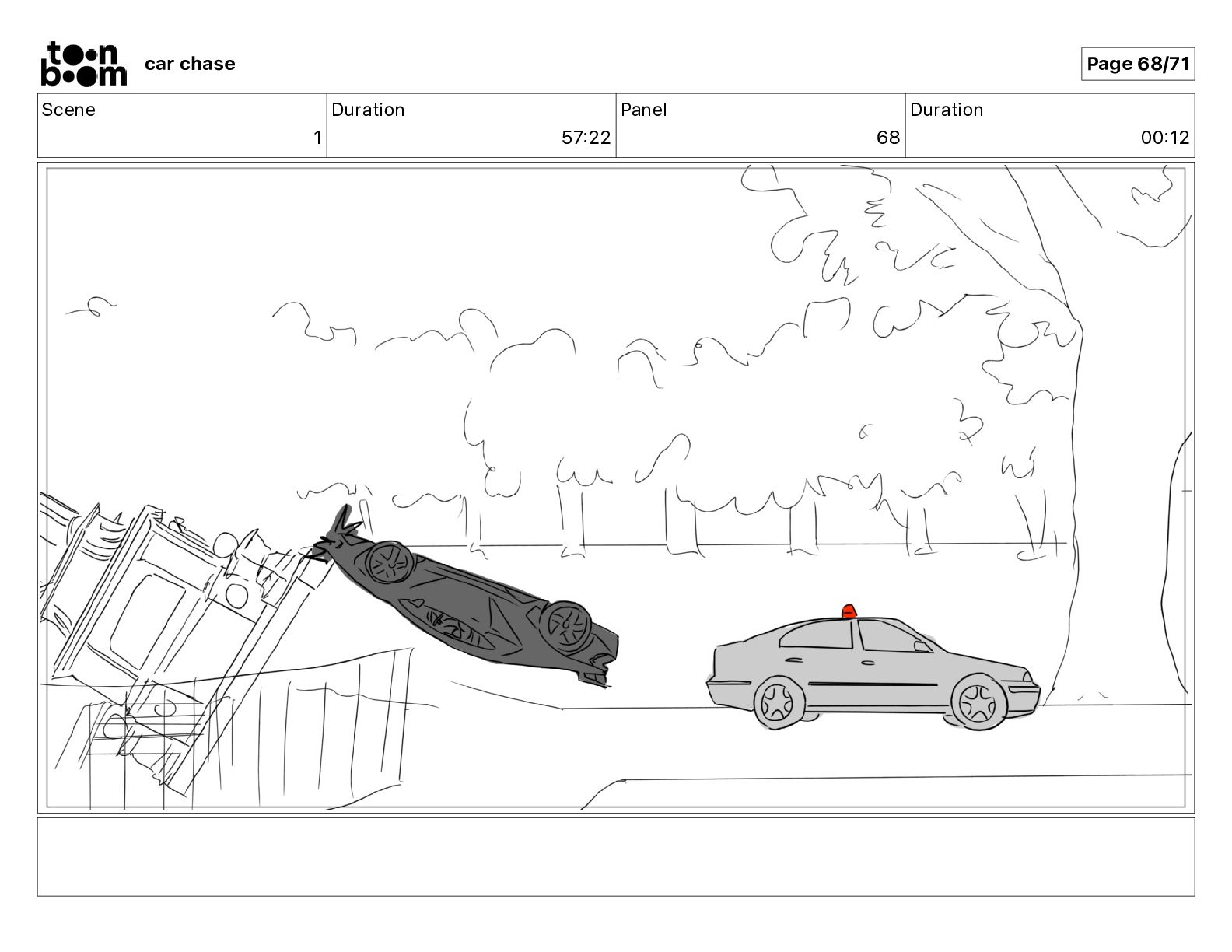 toon boom car chase

Page 68/71

| Scene | Duration | Panel | Duration |
|---|---|---|---|
| 1 | 57:22 | 68 | 00:12 |