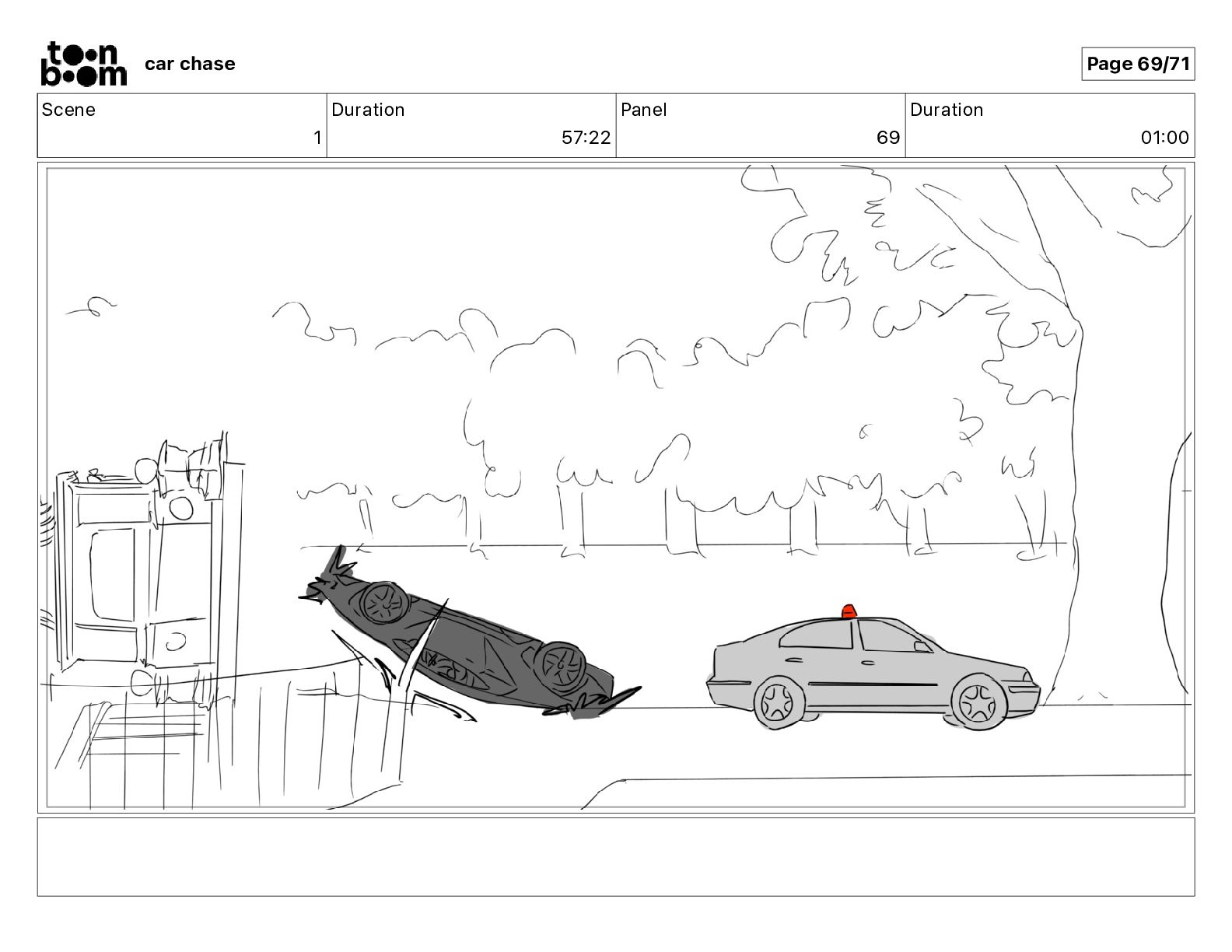 toon boom car chase

Page 69/71

| Scene | Duration | Panel | Duration |
|---|---|---|---|
| 1 | 57:22 | 69 | 01:00 |