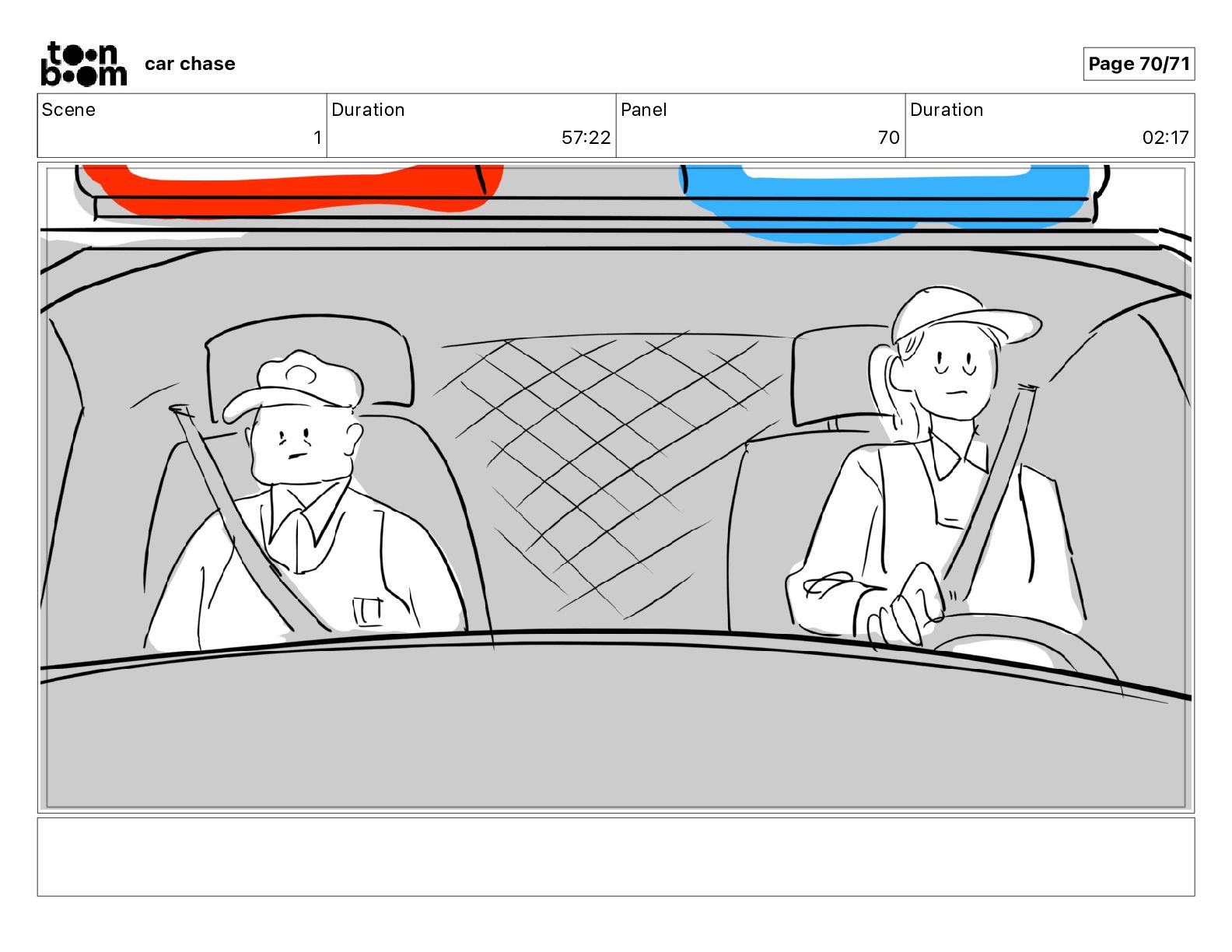 toon boom car chase

Page 70/71

| Scene | Duration | Panel | Duration |
|---|---|---|---|
| 1 | 57:22 | 70 | 02:17 |