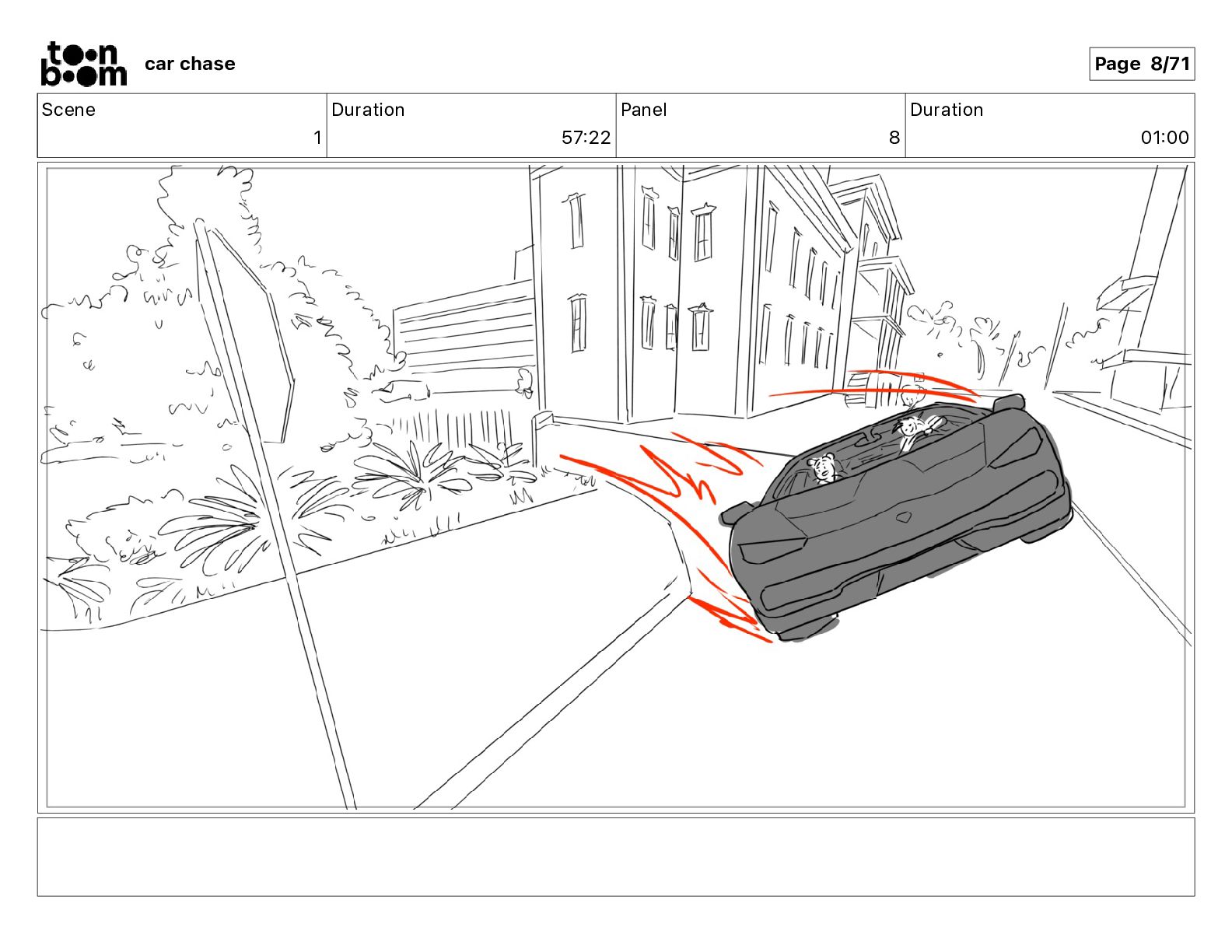 toon boom car chase

Page 8/71

| Scene | Duration | Panel | Duration |
|---|---|---|---|
| 1 | 57:22 | 8 | 01:00 |