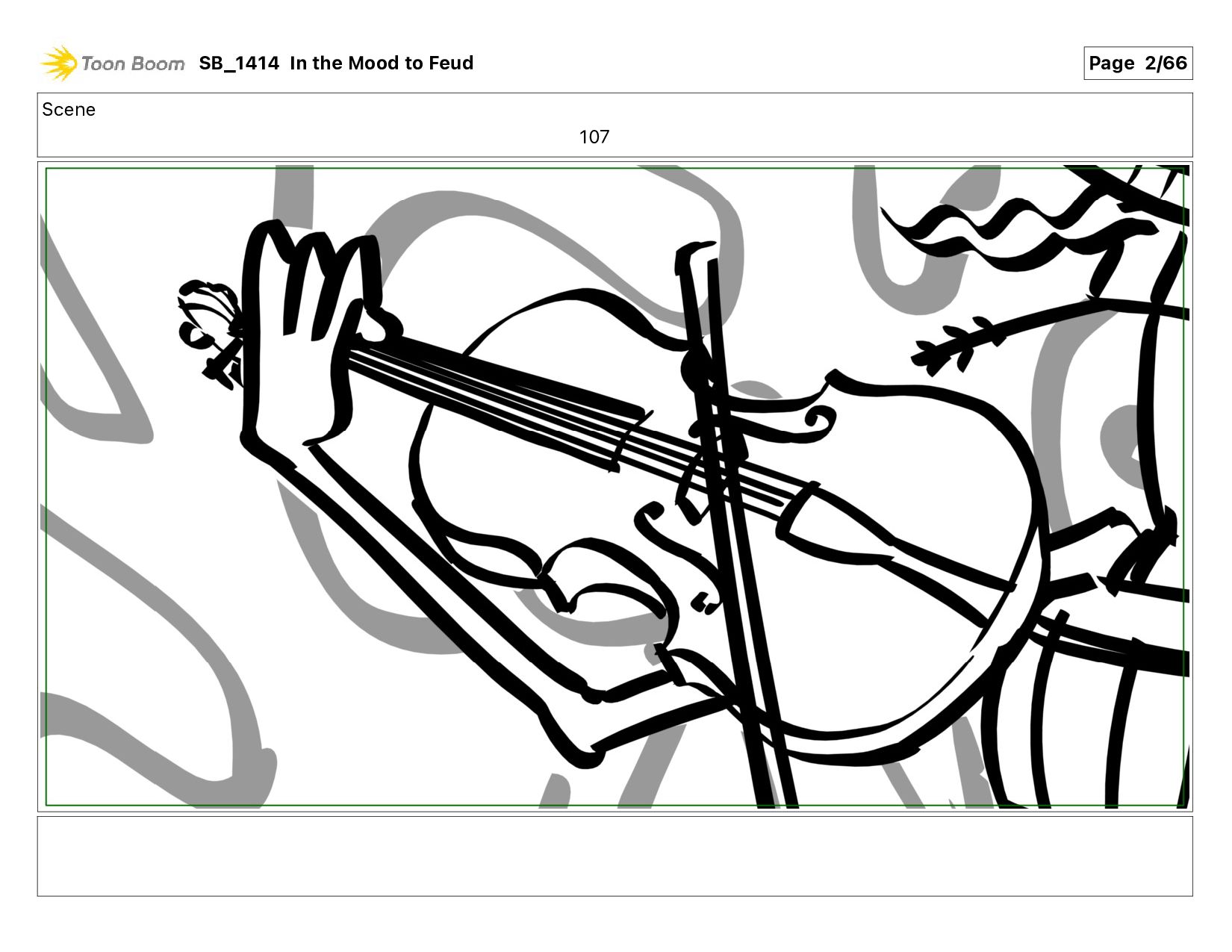 Toon Boom SB_1414 In the Mood to Feud

Page 2/66

Scene

107