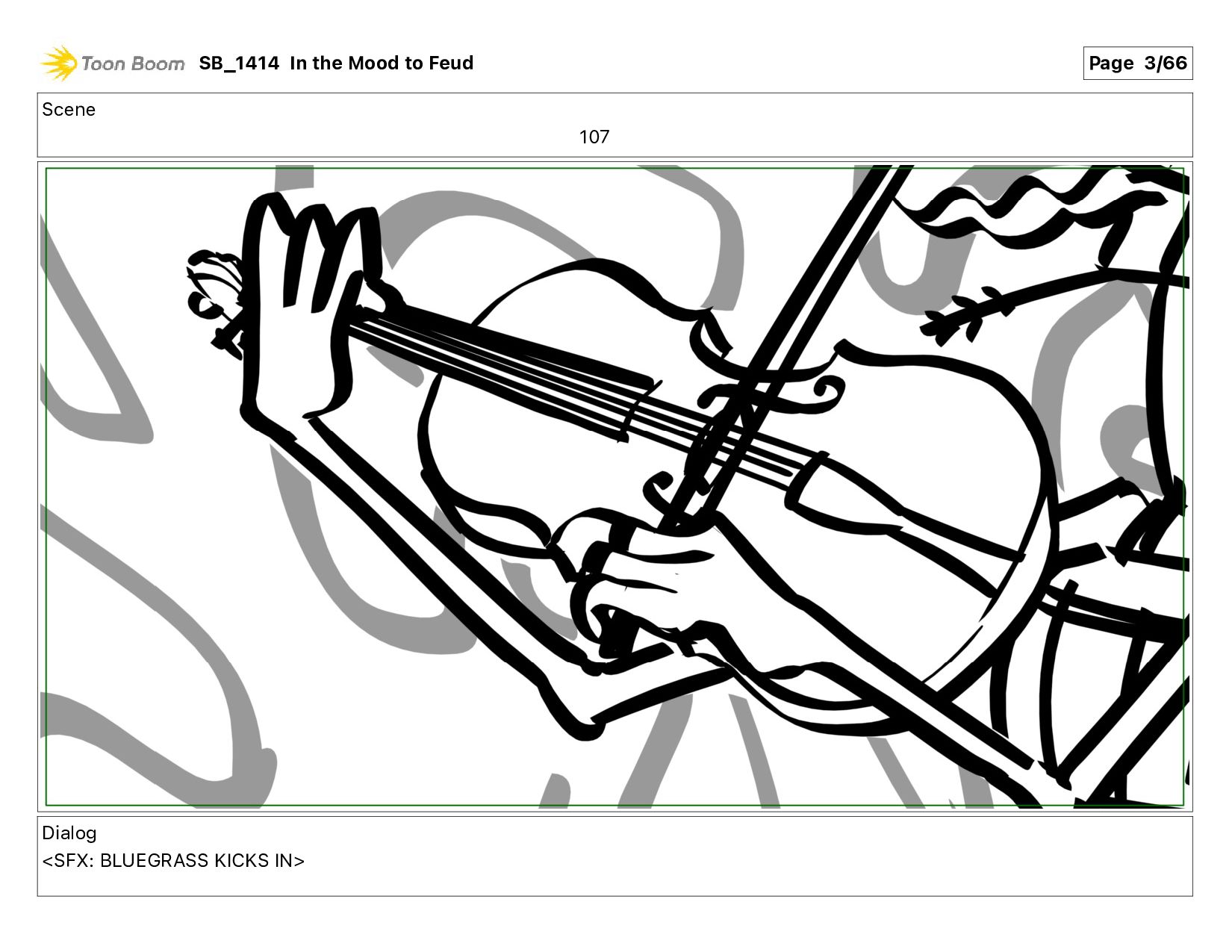 Toon Boom SB_1414 In the Mood to Feud

Page 3/66

Scene
107

Dialog
<SFX: BLUEGRASS KICKS IN>