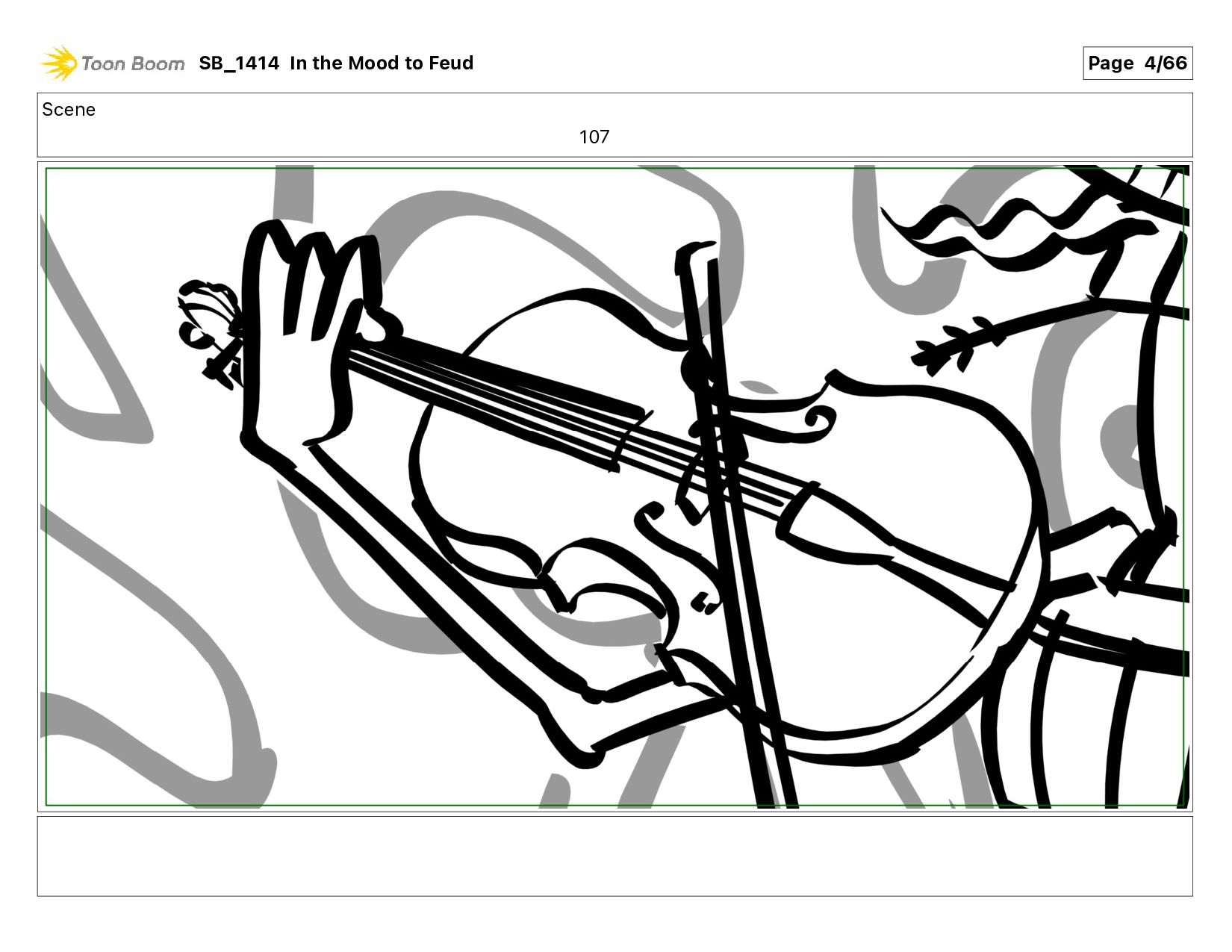 Toon Boom SB_1414 In the Mood to Feud

Page 4/66

Scene
107