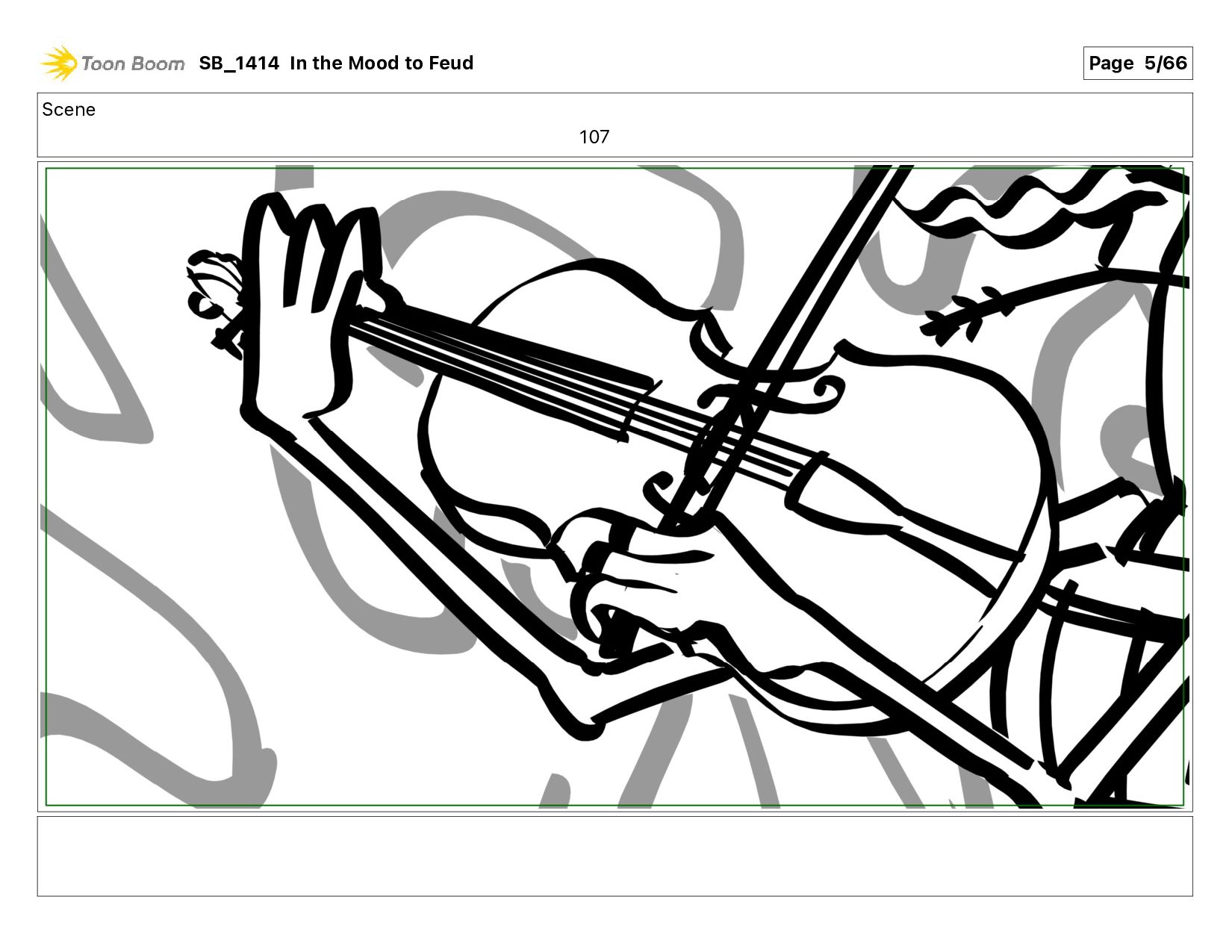 Toon Boom SB_1414 In the Mood to Feud

Page 5/66

Scene

107