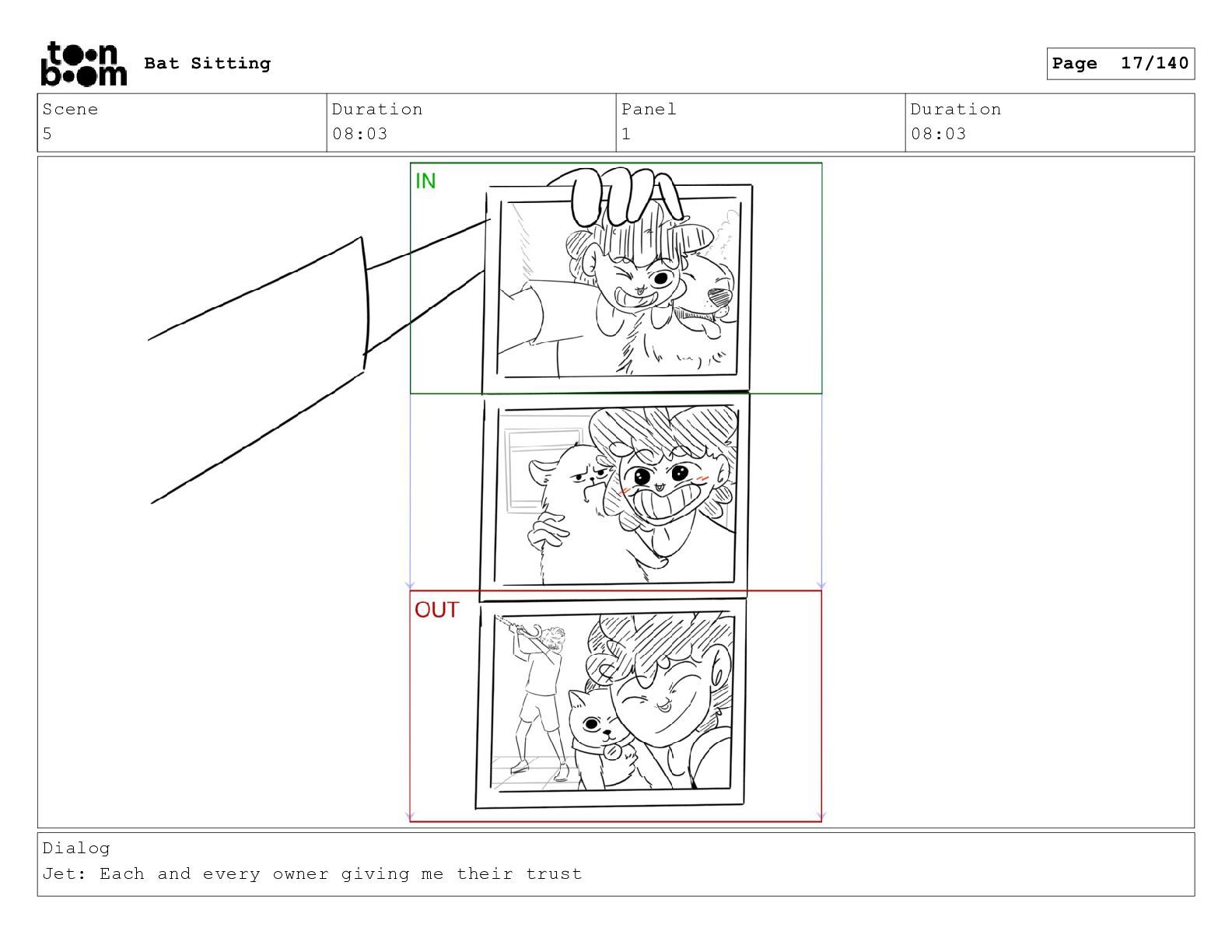 toon boom Bat Sitting

Page 17/140

| Scene | Duration | Panel | Duration |
|---|---|---|---|
| 5 | 08:03 | 1 | 08:03 |

IN

OUT

Dialog
Jet: Each and every owner giving me their trust