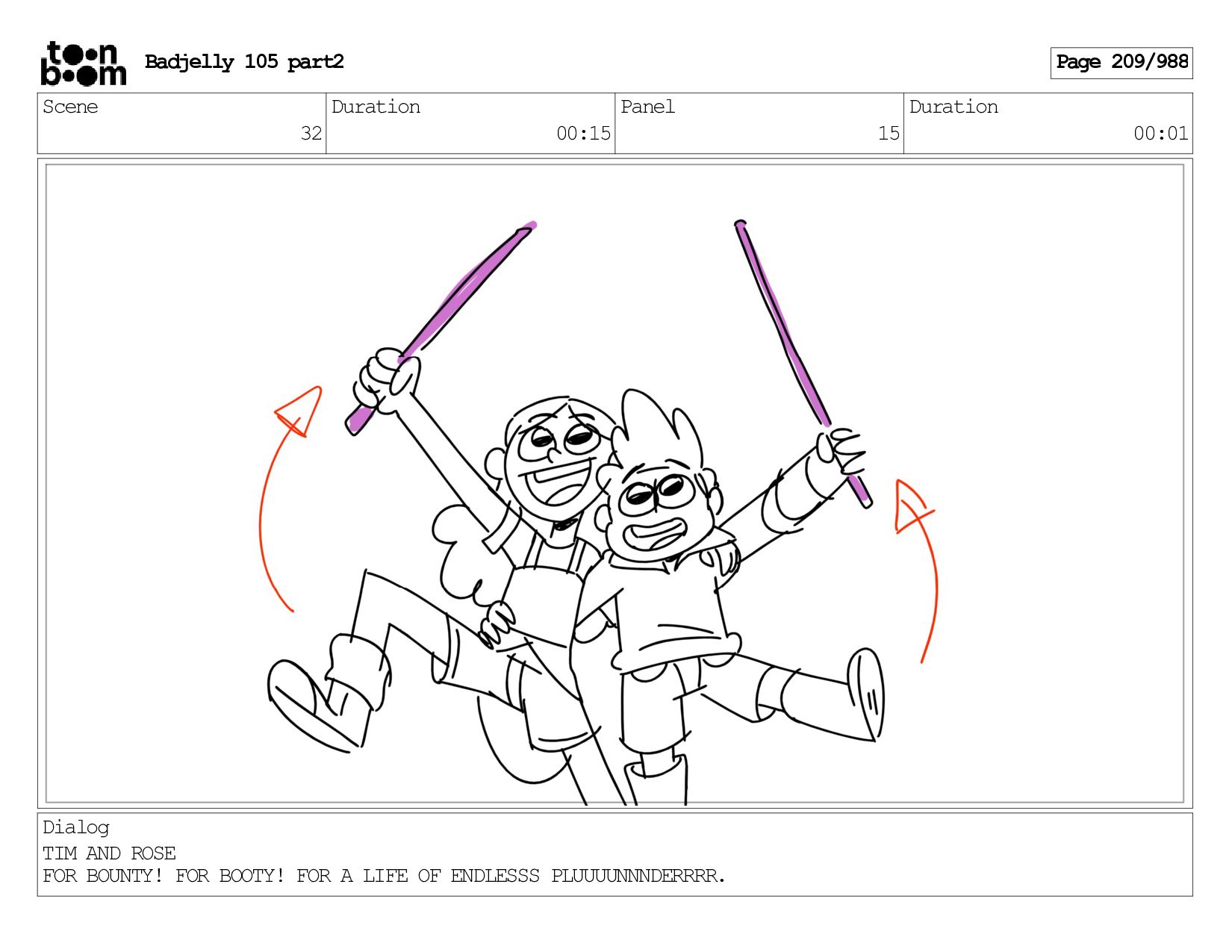 toon boom Badjelly 105 part2

Page 209/988

| Scene | Duration | Panel | Duration |
|---|---|---|---|
| 32 | 00:15 | 15 | 00:01 |

Dialog
TIM AND ROSE
FOR BOUNTY! FOR BOOTY! FOR A LIFE OF ENDLESSS PLUUUUNNNDERRRR.