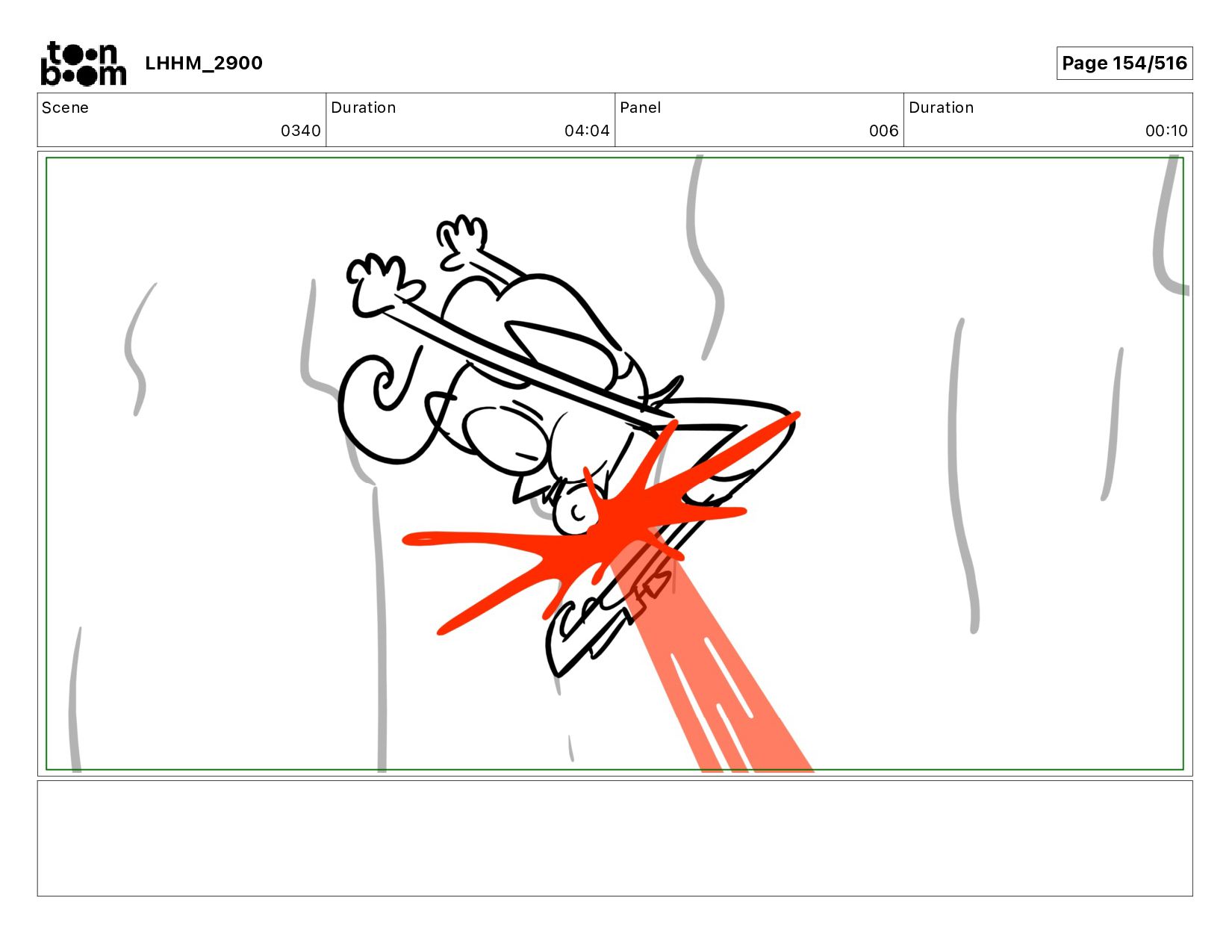 toon boom LHHM_2900

Page 154/516

| Scene | Duration | Panel | Duration |
|---|---|---|---|
| 0340 | 04:04 | 006 | 00:10 |