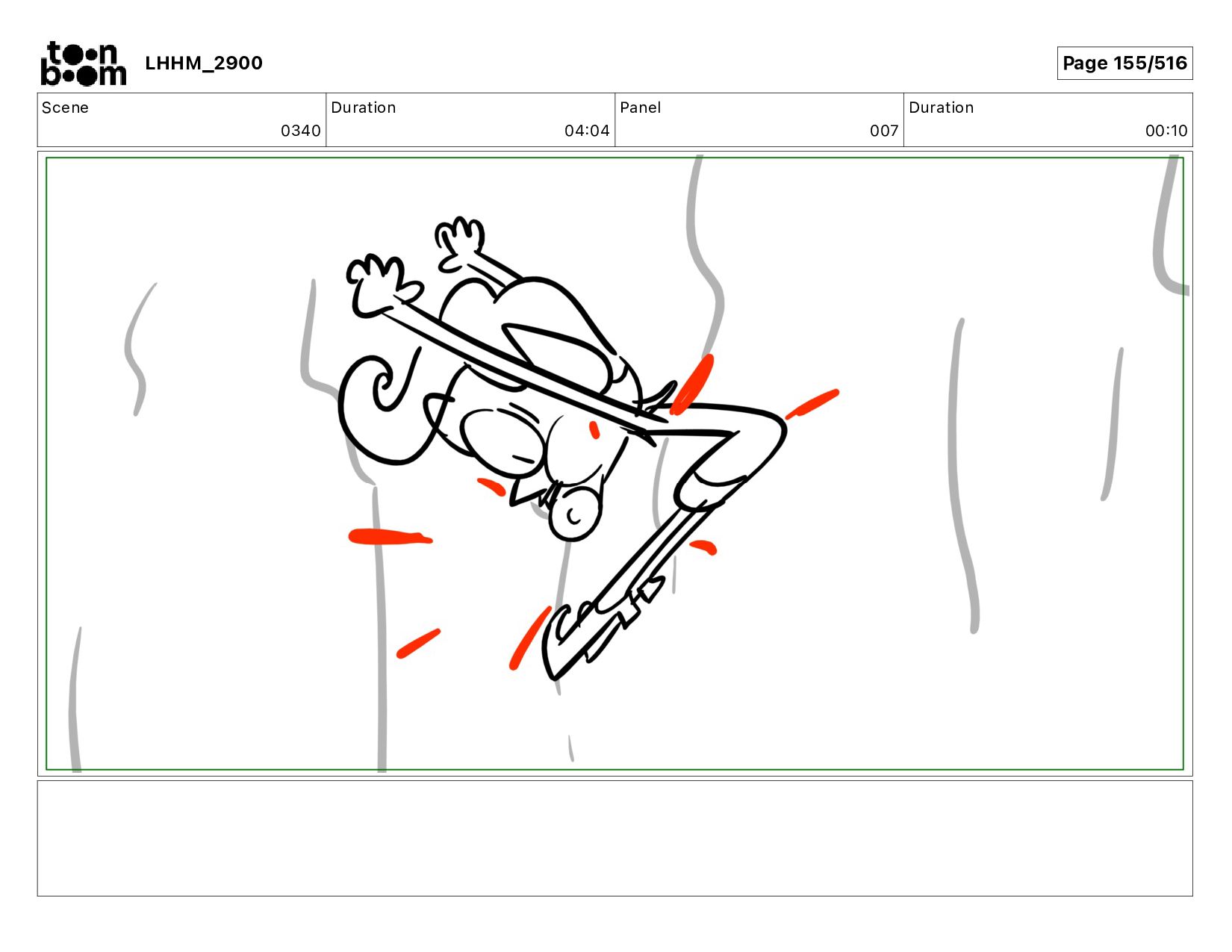 toon boom LHHM_2900

Page 155/516

| Scene | Duration | Panel | Duration |
|---|---|---|---|
| 0340 | 04:04 | 007 | 00:10 |