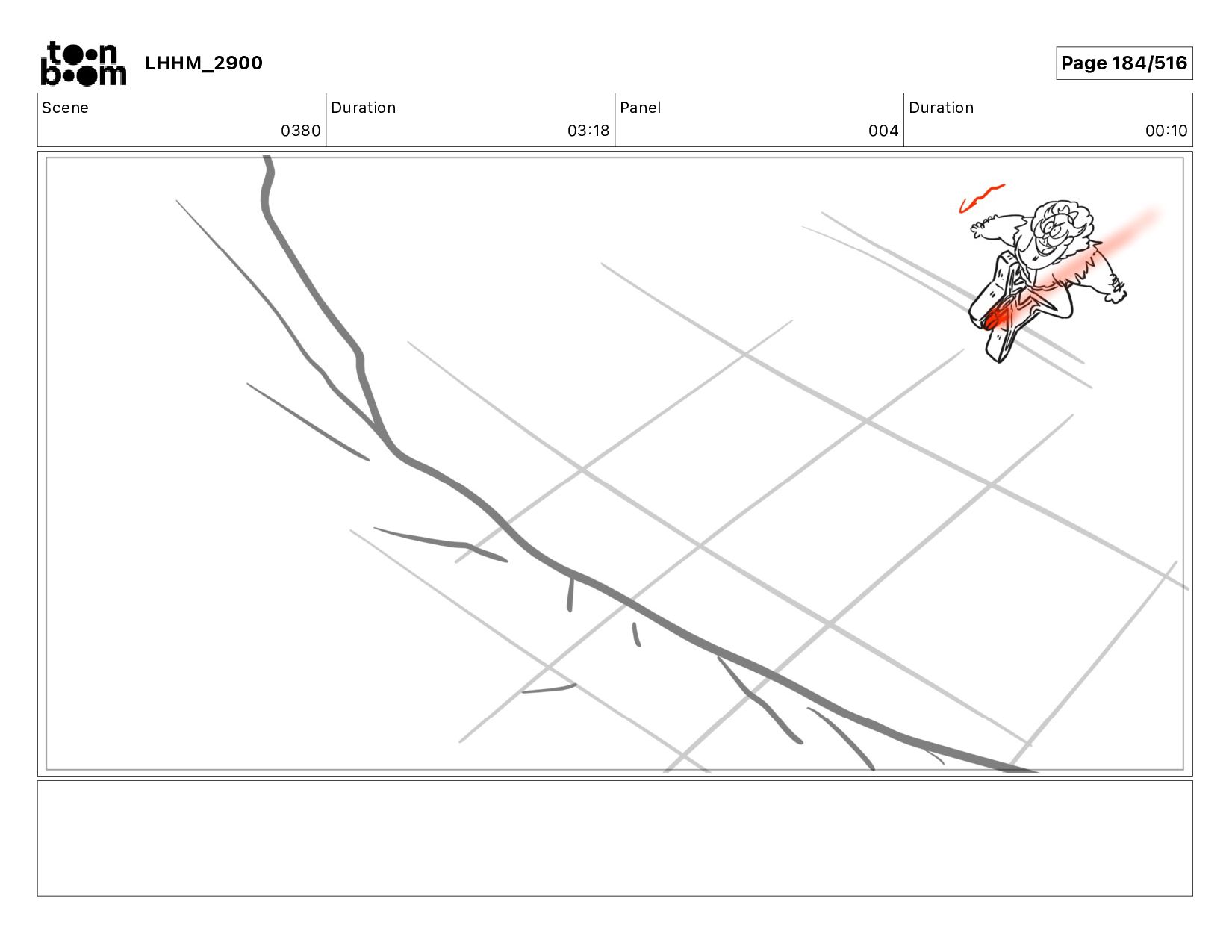 toon boom LHHM_2900

Page 184/516

| Scene | Duration | Panel | Duration |
|---|---|---|---|
| 0380 | 03:18 | 004 | 00:10 |