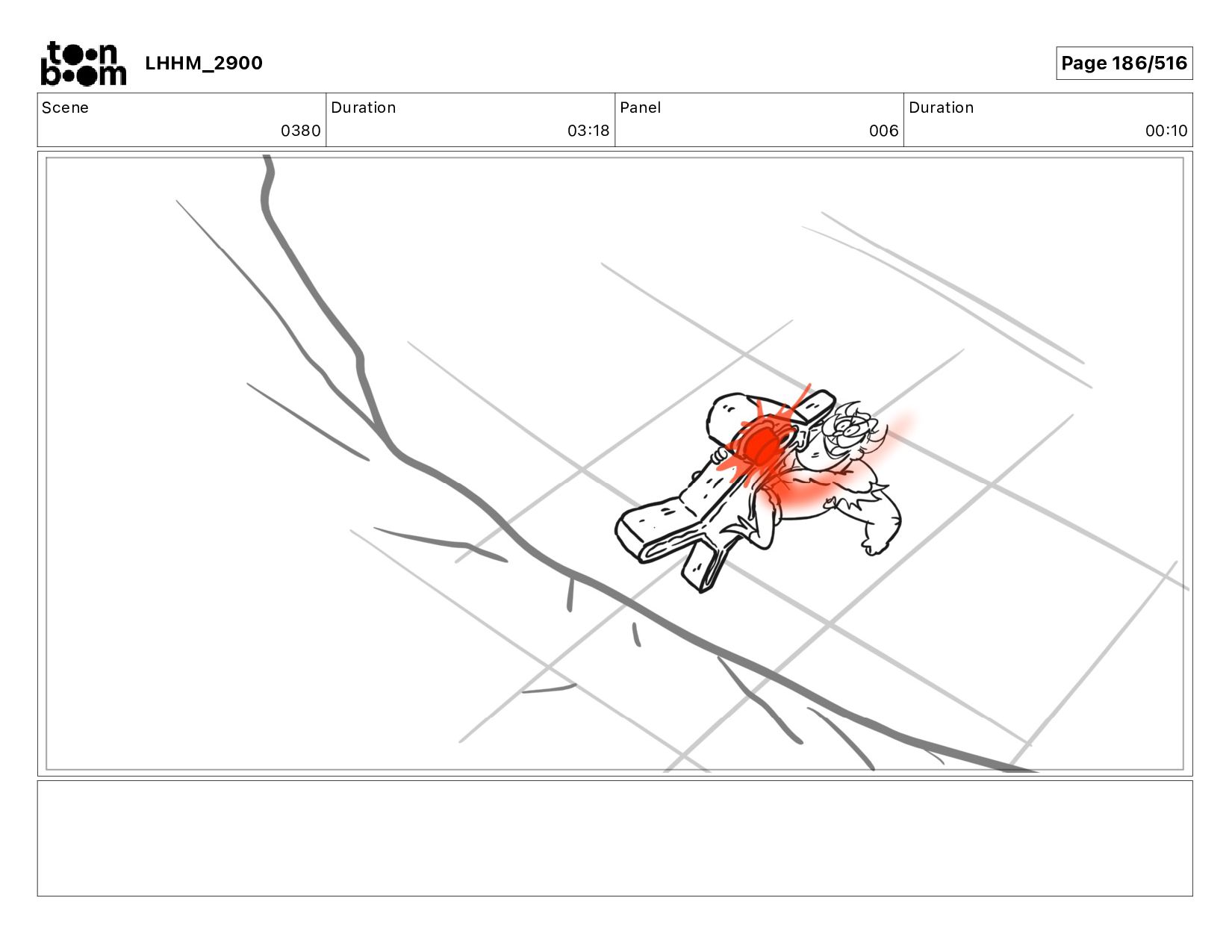 toon boom LHHM_2900

Page 186/516

| Scene | Duration | Panel | Duration |
|---|---|---|---|
| 0380 | 03:18 | 006 | 00:10 |