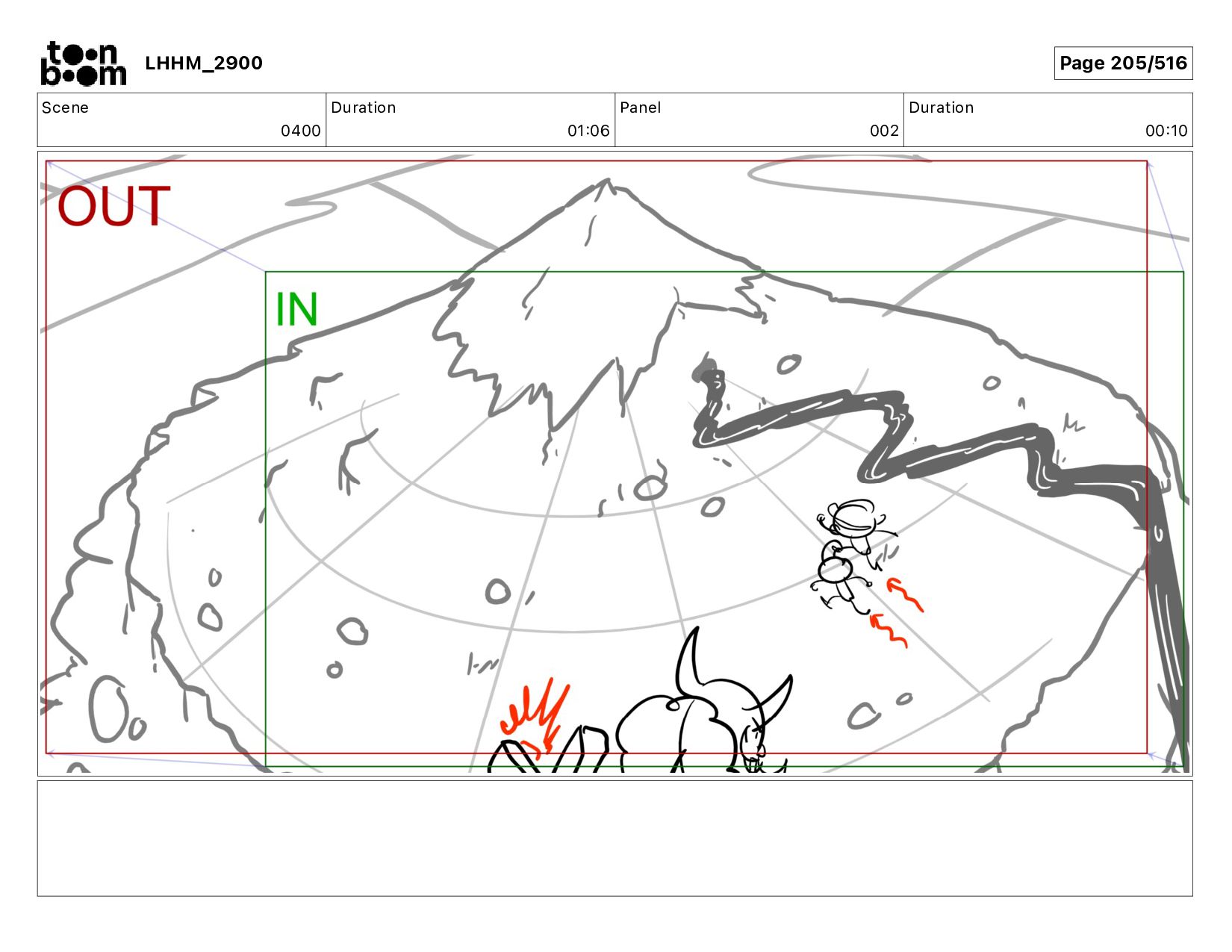 toon boom LHHM_2900

Page 205/516

| Scene | Duration | Panel | Duration |
|---|---|---|---|
| 0400 | 01:06 | 002 | 00:10 |

OUT

IN