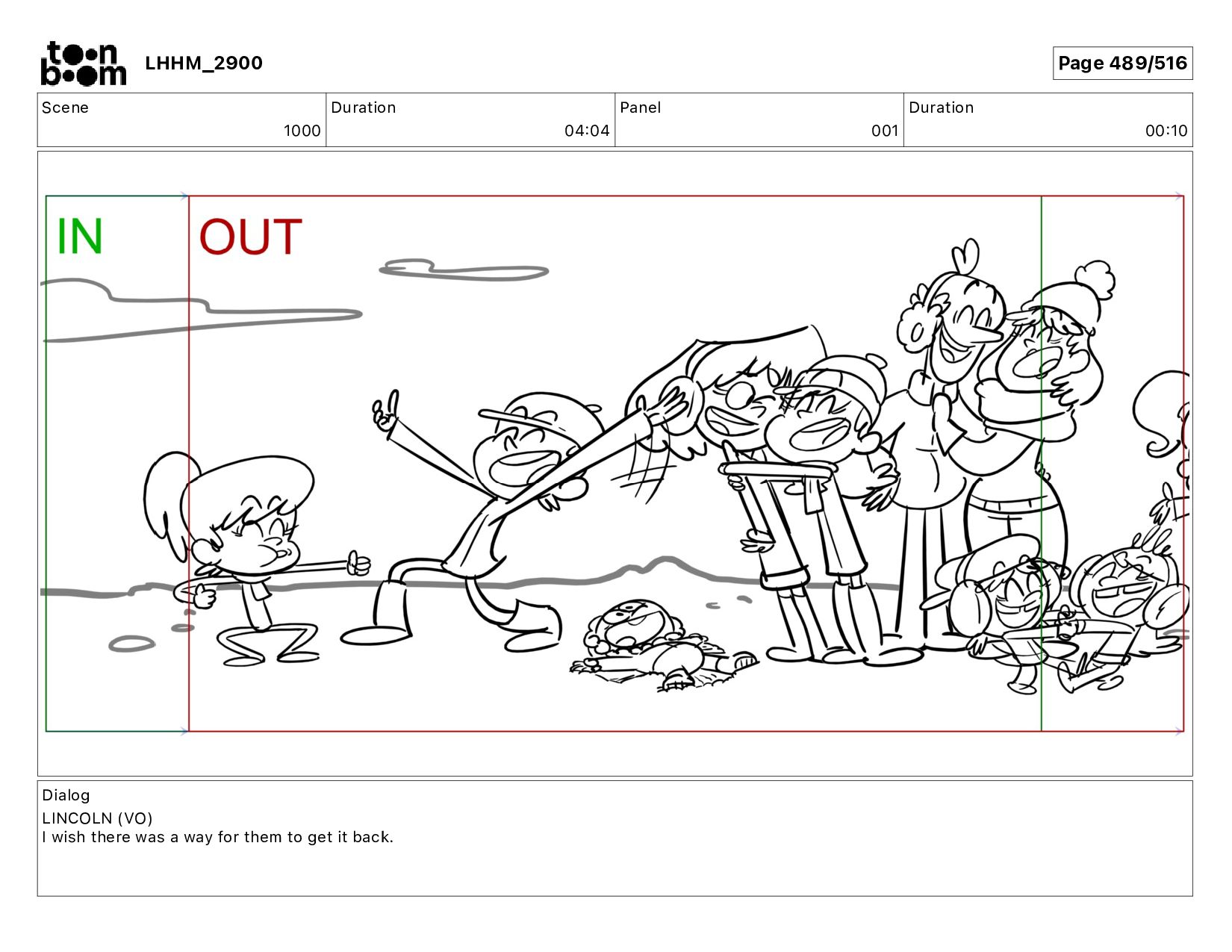 toon boom

LHHM_2900

Page 489/516

| Scene | Duration | Panel | Duration |
|---|---|---|---|
| 1000 | 04:04 | 001 | 00:10 |

IN

OUT

Dialog
LINCOLN (VO)
I wish there was a way for them to get it back.