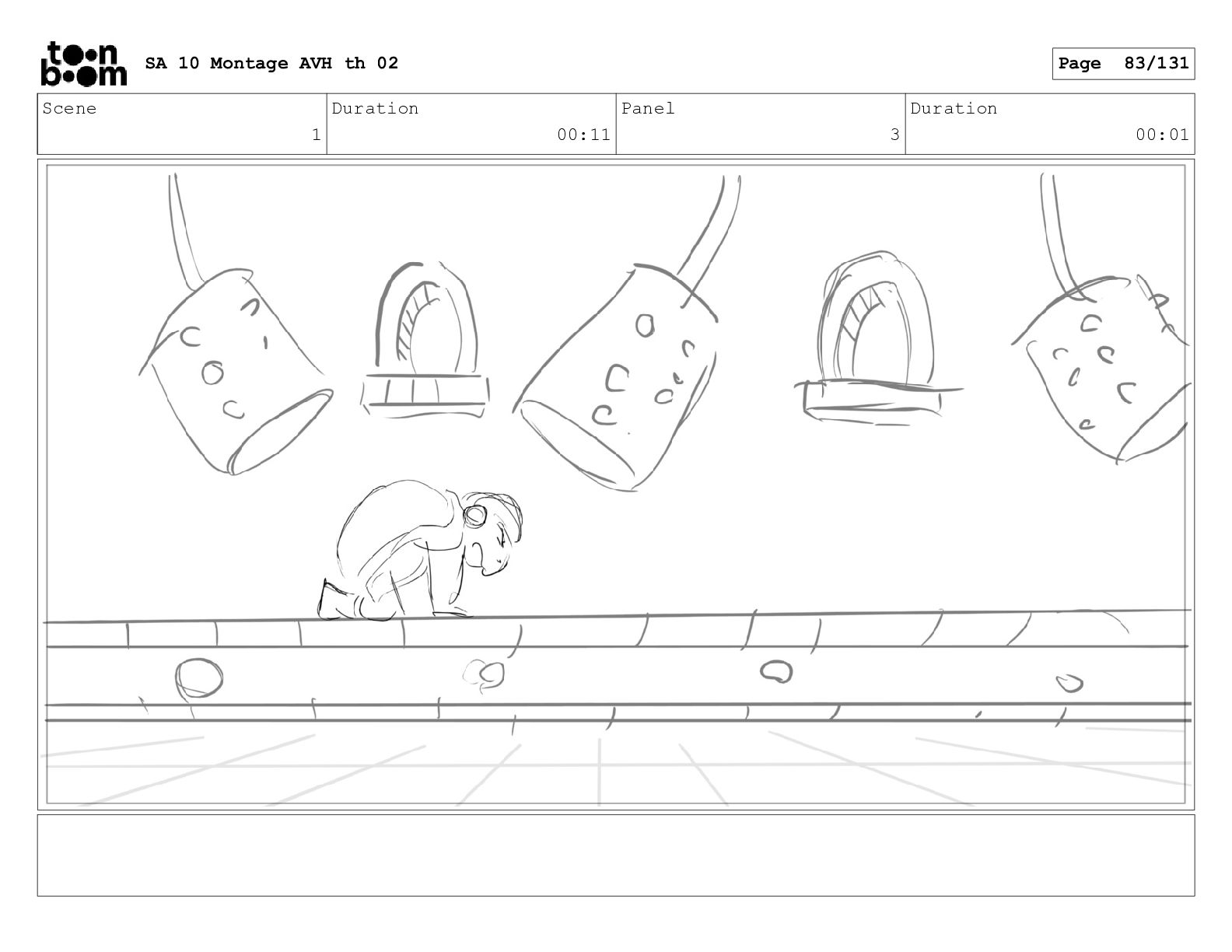 toon boom SA 10 Montage AVH th 02

Page 83/131

| Scene | Duration | Panel | Duration |
|---|---|---|---|
| 1 | 00:11 | 3 | 00:01 |