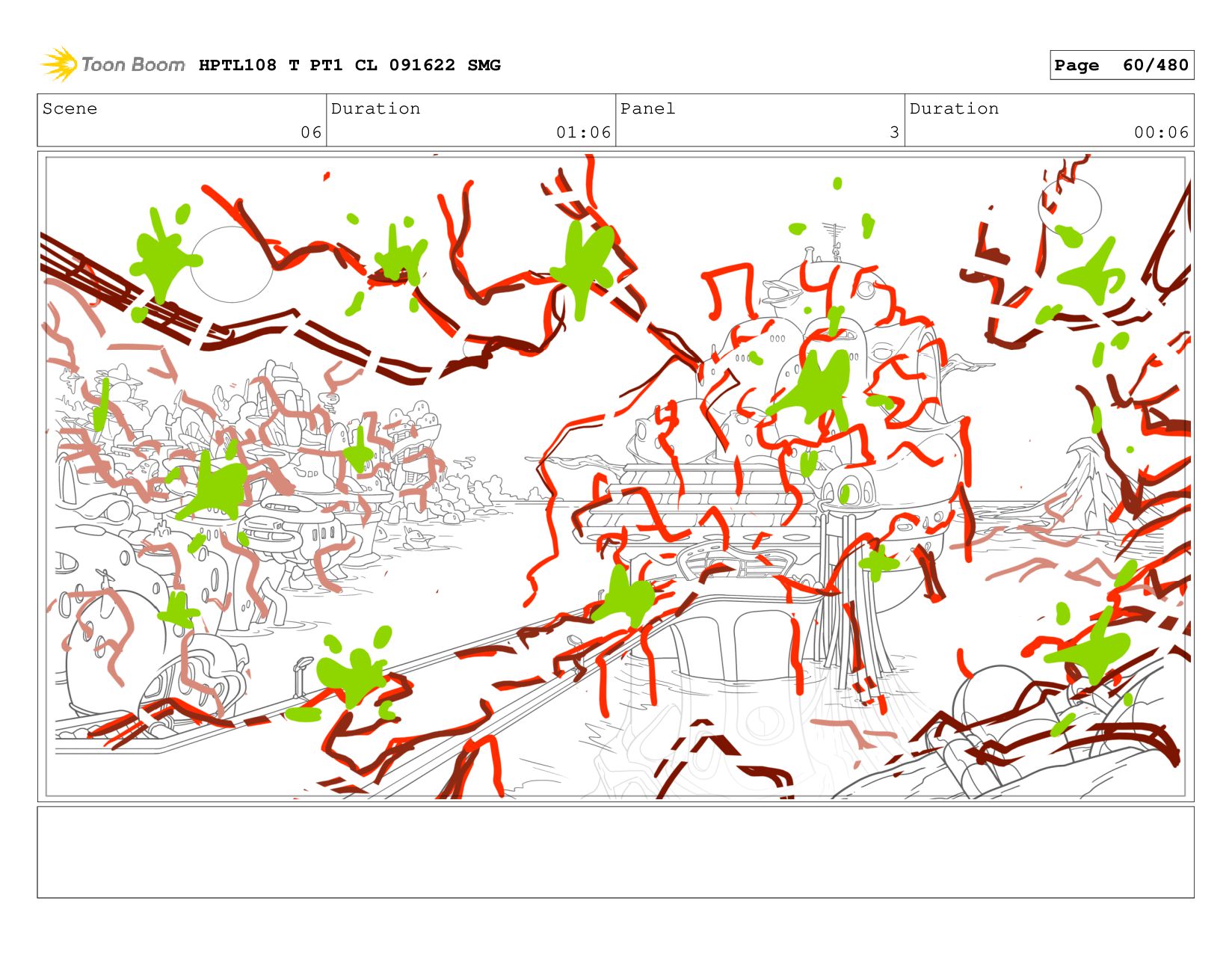 Toon Boom HPTL108 T PT1 CL 091622 SMG

Page 60/480

| Scene | Duration | Panel | Duration |
|---|---|---|---|
| 06 | 01:06 | 3 | 00:06 |