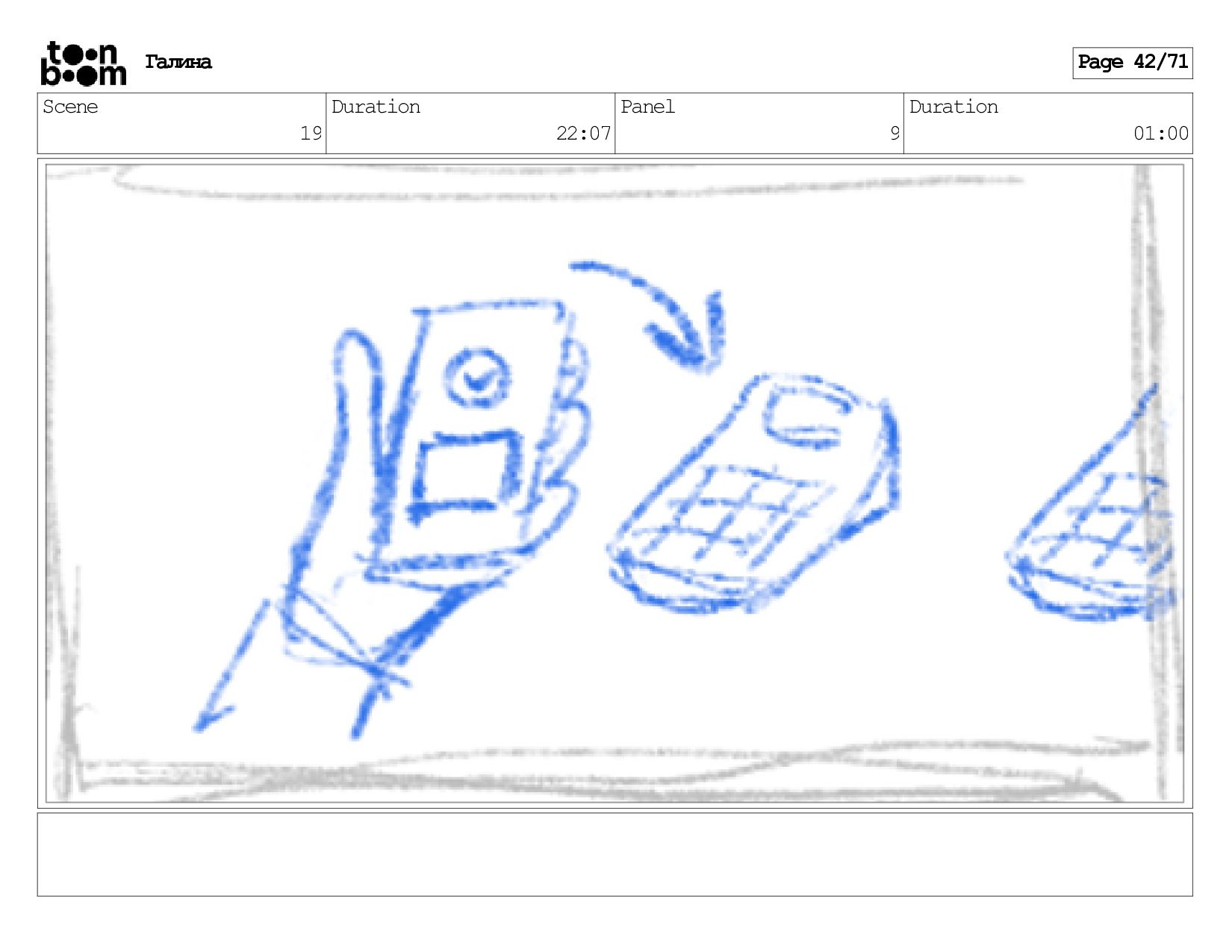 toon boom Галина

Page 42/71

| Scene | Duration | Panel | Duration |
|---|---|---|---|
| 19 | 22:07 | 9 | 01:00 |