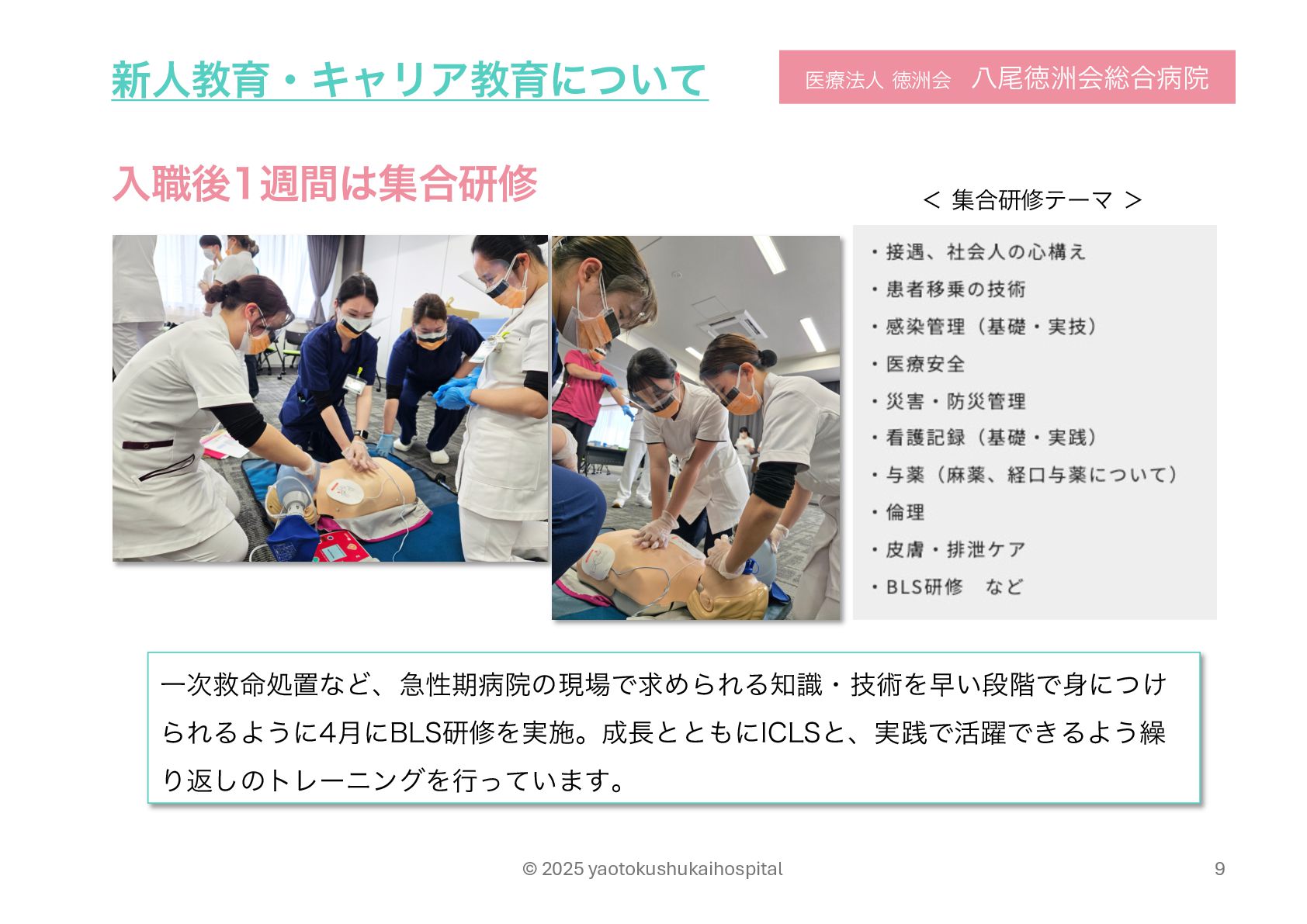 新人教育・キャリア教育について

医療法人 徳洲会　八尾徳洲会総合病院

入職後1週間は集合研修

＜ 集合研修テーマ ＞

・接遇、社会人の心構え
・患者移乗の技術
・感染管理（基礎・実技）
・医療安全
・災害・防災管理
・看護記録（基礎・実践）
・与薬（麻薬、経口与薬について）
・倫理
・皮膚・排泄ケア
・BLS研修　など

一次救命処置など、急性期病院の現場で求められる知識・技術を早い段階で身につけられるように4月にBLS研修を実施。成長とともにICLSと、実践で活躍できるよう繰り返しのトレーニングを行っています。

© 2025 yaotokushukaihospital

9