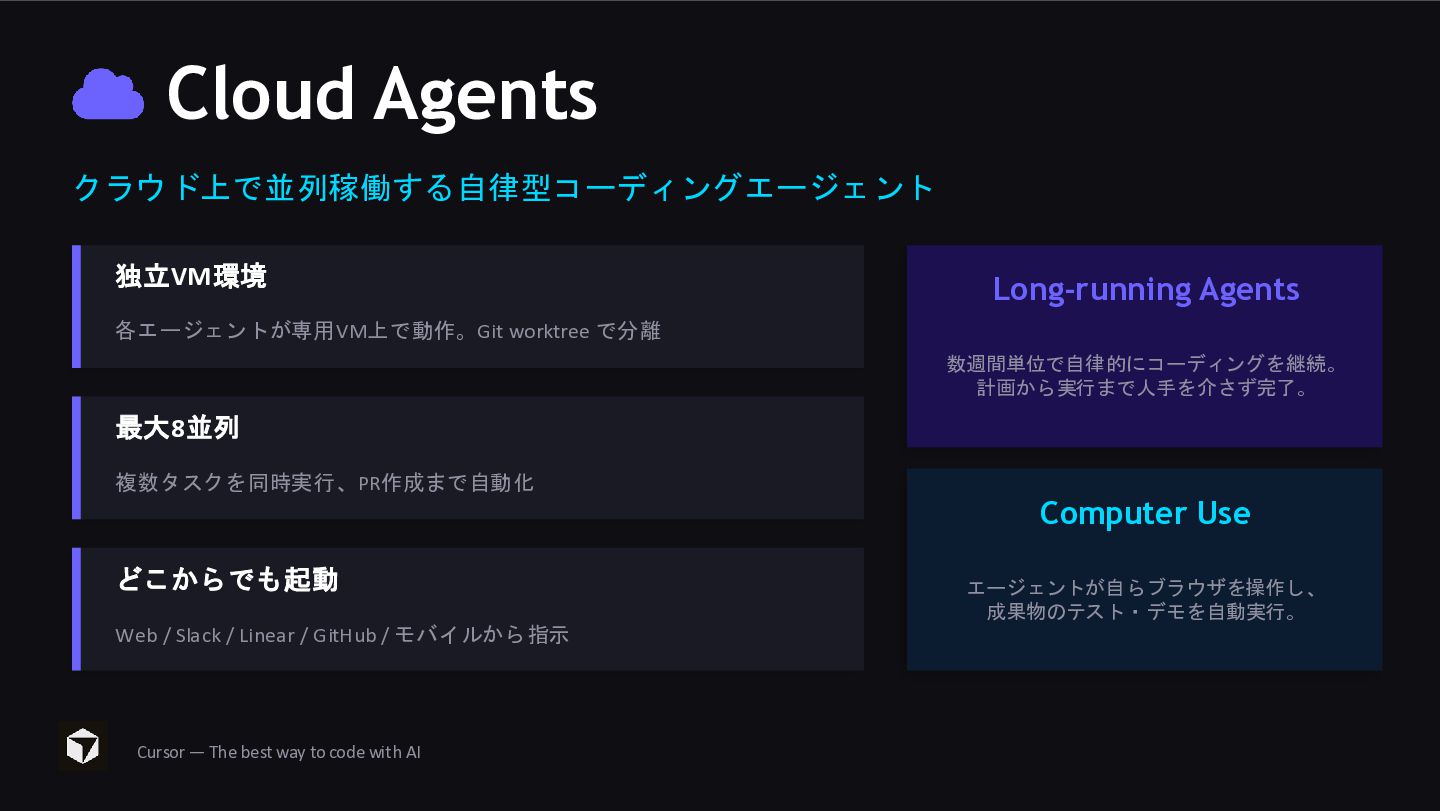 Cloud Agents

クラウド上で並列稼働する自律型コーディングエージェント

独立VM環境

各エージェントが専用VM上で動作。Git worktreeで分離

最大8並列

複数タスクを同時実行、PR作成まで自動化

どこからでも起動

Web / Slack / Linear / GitHub / モバイルから指示

Long-running Agents

数週間単位で自律的にコーディングを継続。
計画から実行まで人手を介さず完了。

Computer Use

エージェントが自らブラウザを操作し、
成果物のテスト・デモを自動実行。

Cursor — The best way to code with AI