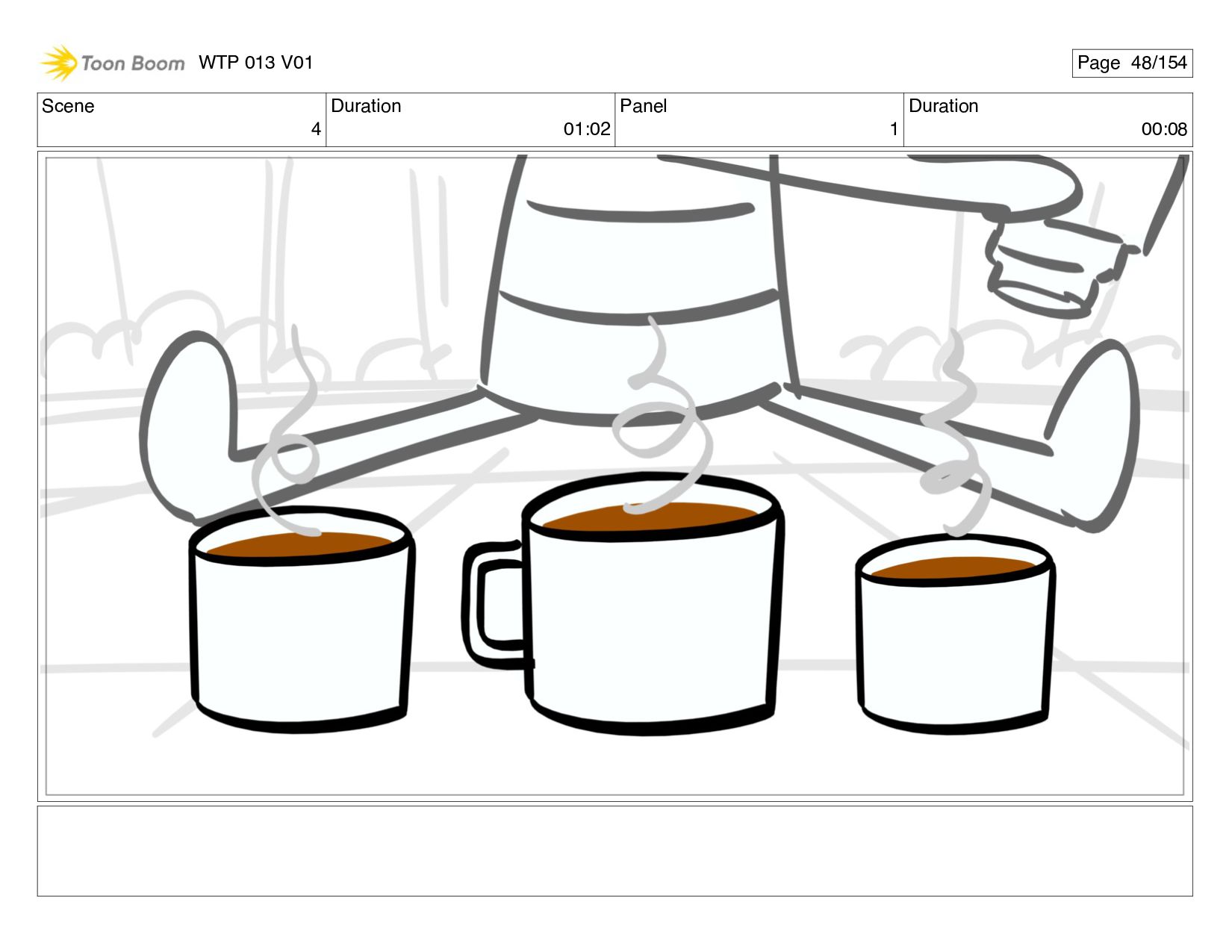 Toon Boom WTP 013 V01

Page 48/154

| Scene | Duration | Panel | Duration |
|---|---|---|---|
| 4 | 01:02 | 1 | 00:08 |