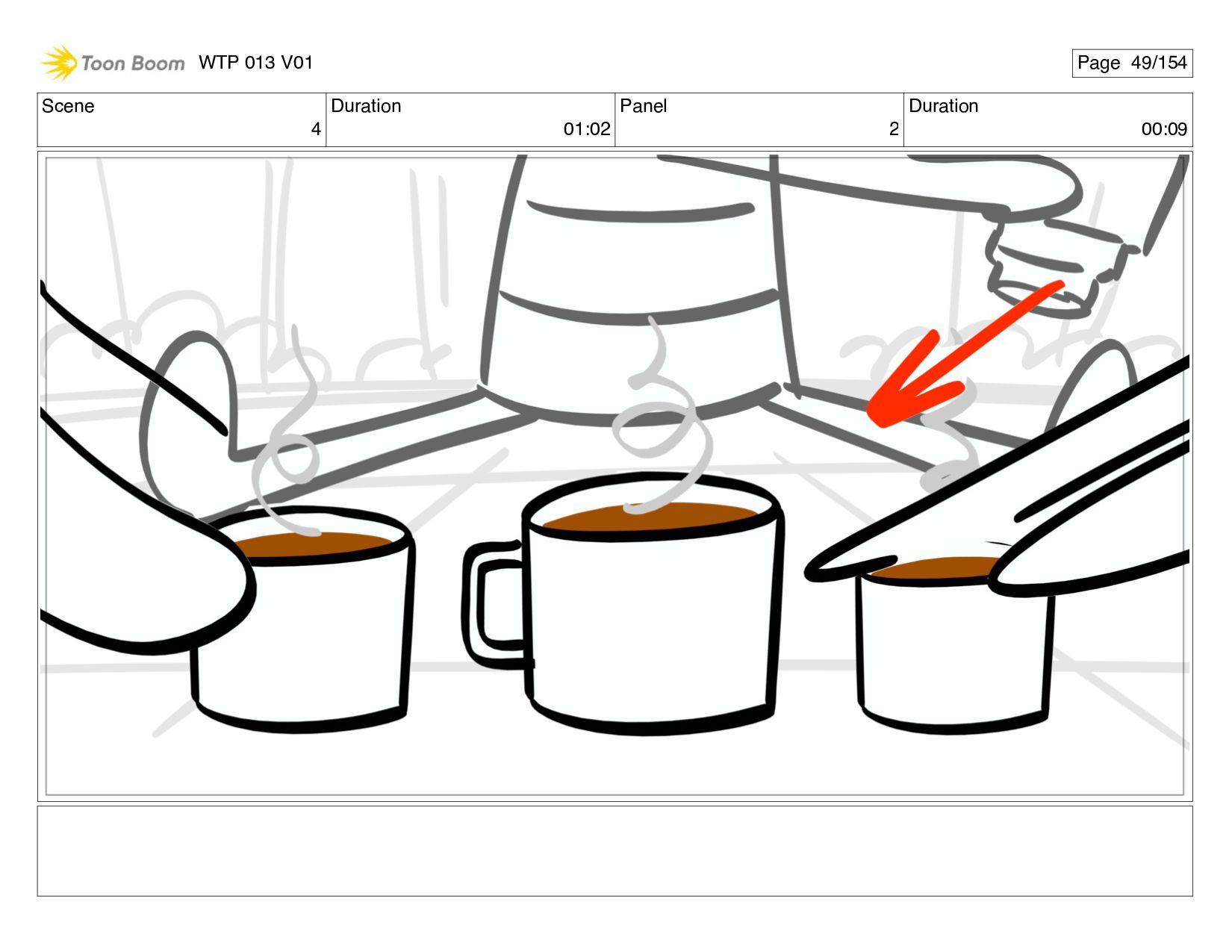 Toon Boom WTP 013 V01

Page 49/154

| Scene | Duration | Panel | Duration |
|---|---|---|---|
| 4 | 01:02 | 2 | 00:09 |