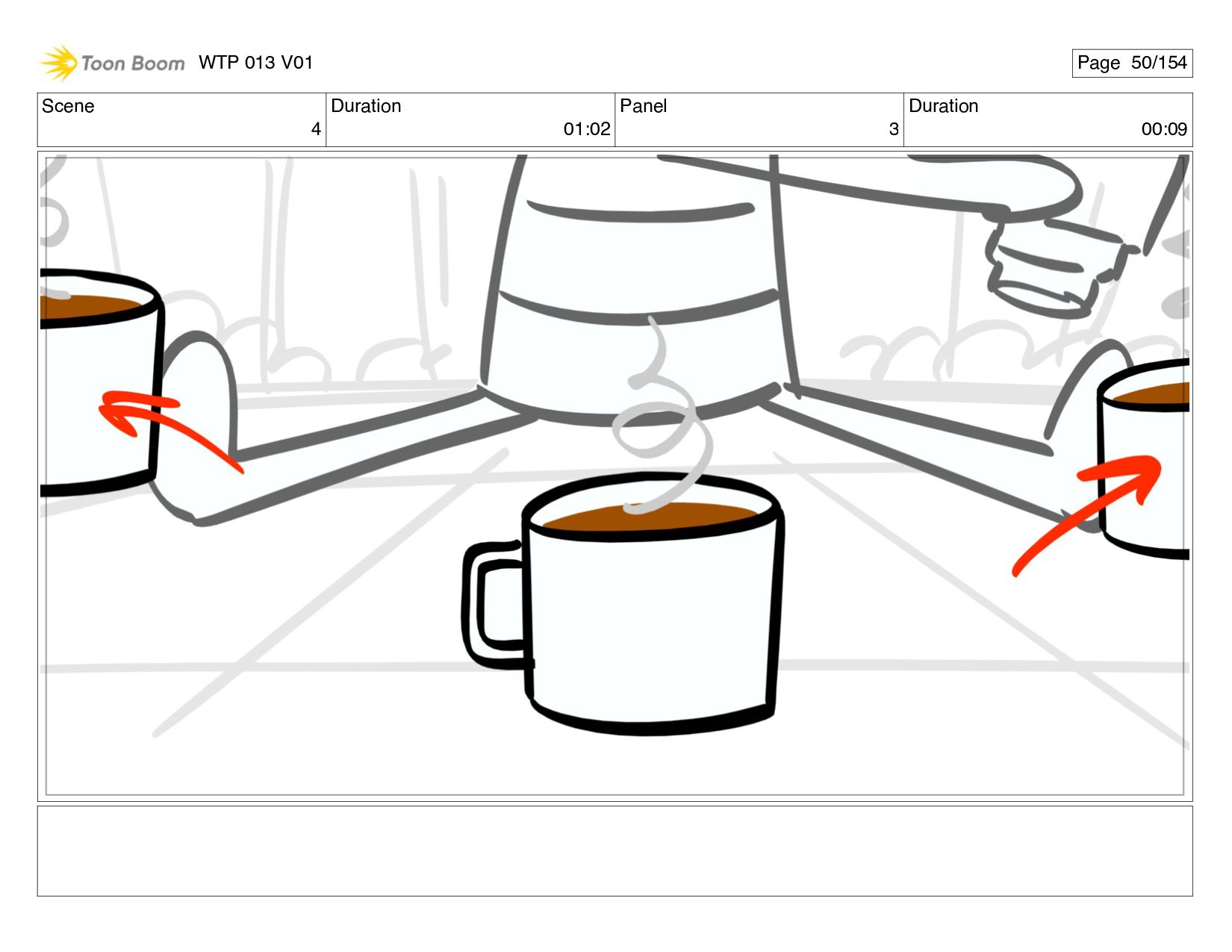 Toon Boom WTP 013 V01

Page 50/154

| Scene | Duration | Panel | Duration |
|---|---|---|---|
| 4 | 01:02 | 3 | 00:09 |