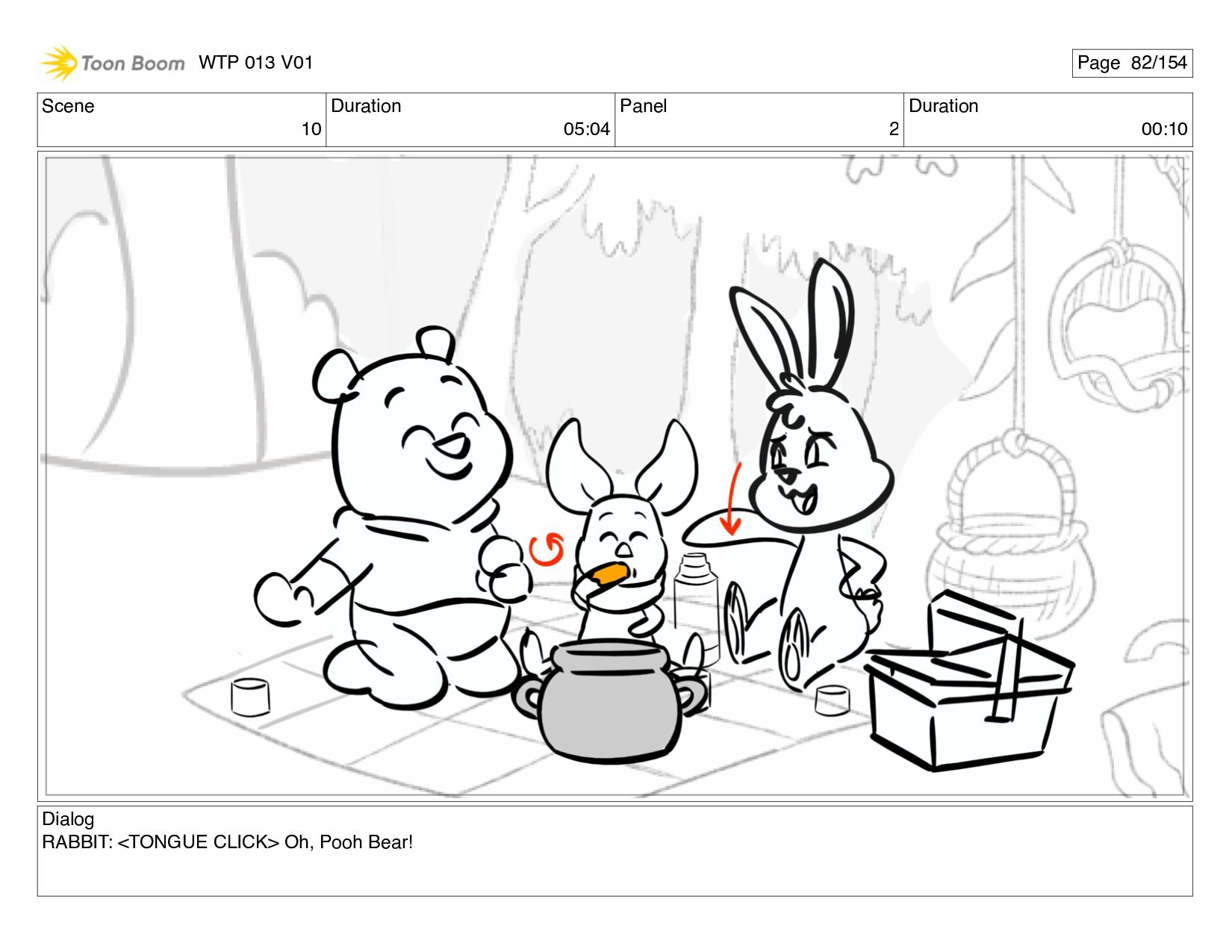 Toon Boom WTP 013 V01

Page 82/154

| Scene | Duration | Panel | Duration |
|---|---|---|---|
| 10 | 05:04 | 2 | 00:10 |

Dialog
RABBIT: <TONGUE CLICK> Oh, Pooh Bear!