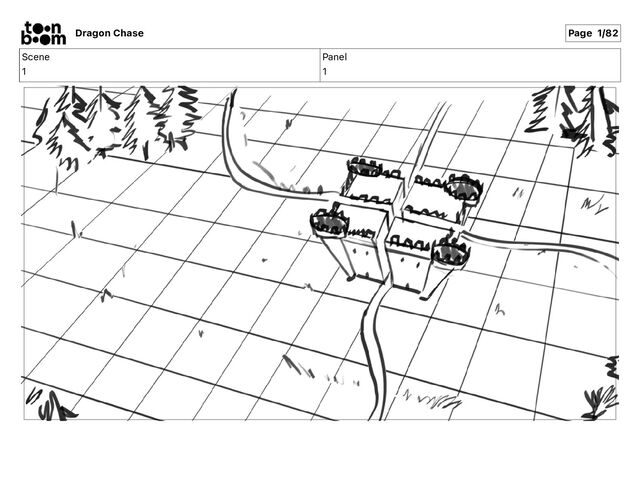 toon boom Dragon Chase

Page 1/82

| Scene | Panel |
|---|---|
| 1 | 1 |