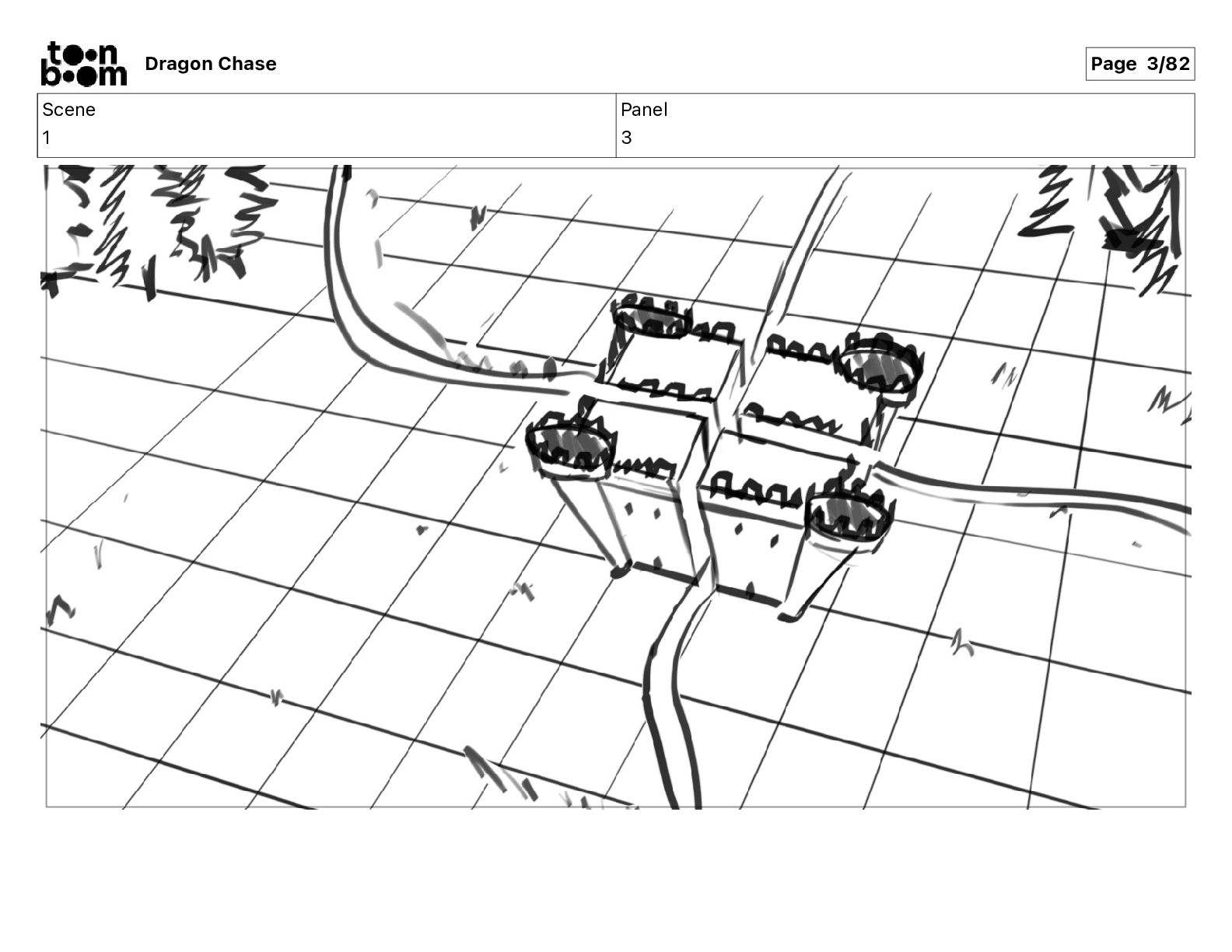 toon boom Dragon Chase

Page 3/82

| Scene | Panel |
|---|---|
| 1 | 3 |