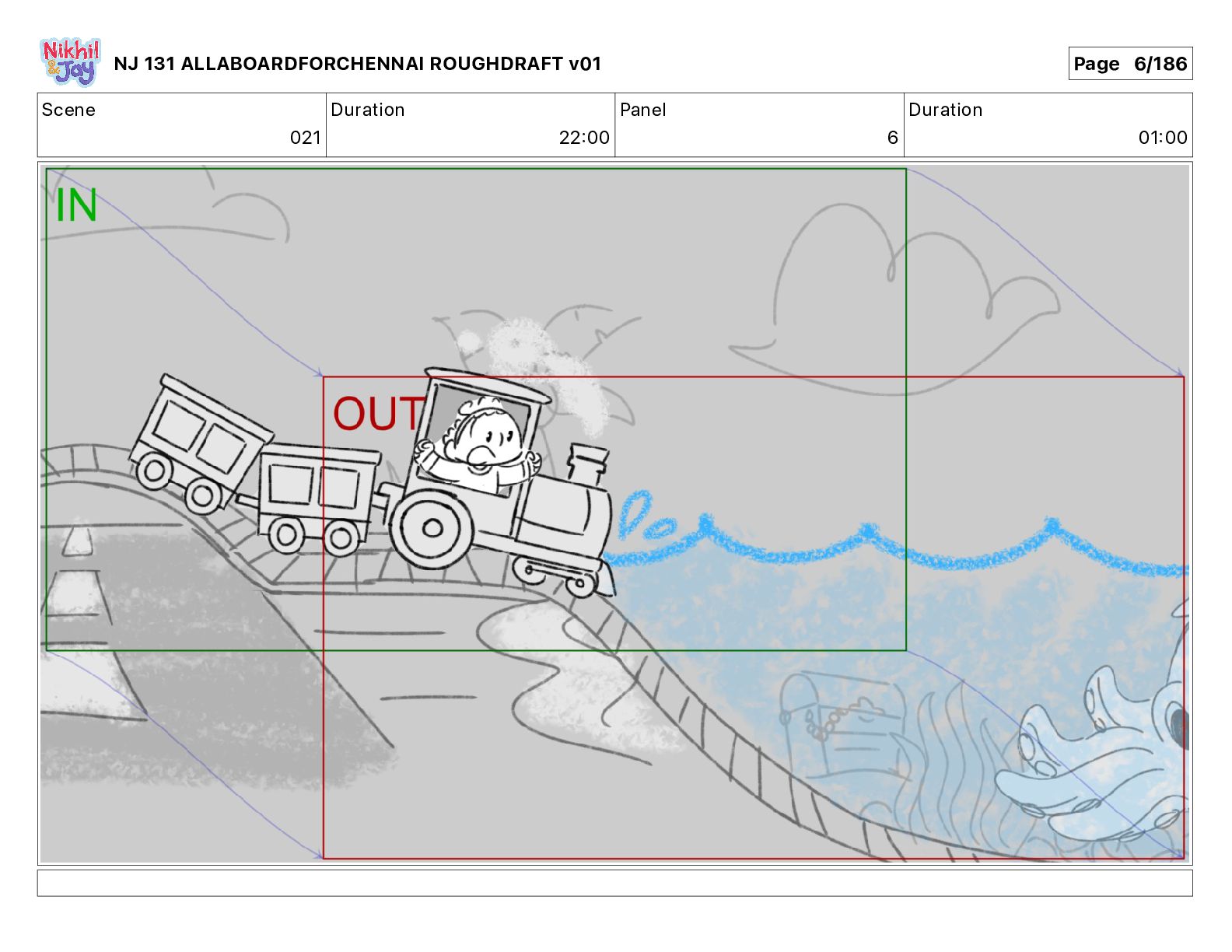 Nikhil & Joy

NJ 131 ALLABOARDFORCHENNAI ROUGHDRAFT v01

Page 6/186

| Scene | Duration | Panel | Duration |
|---|---|---|---|
| 021 | 22:00 | 6 | 01:00 |

IN

OUT