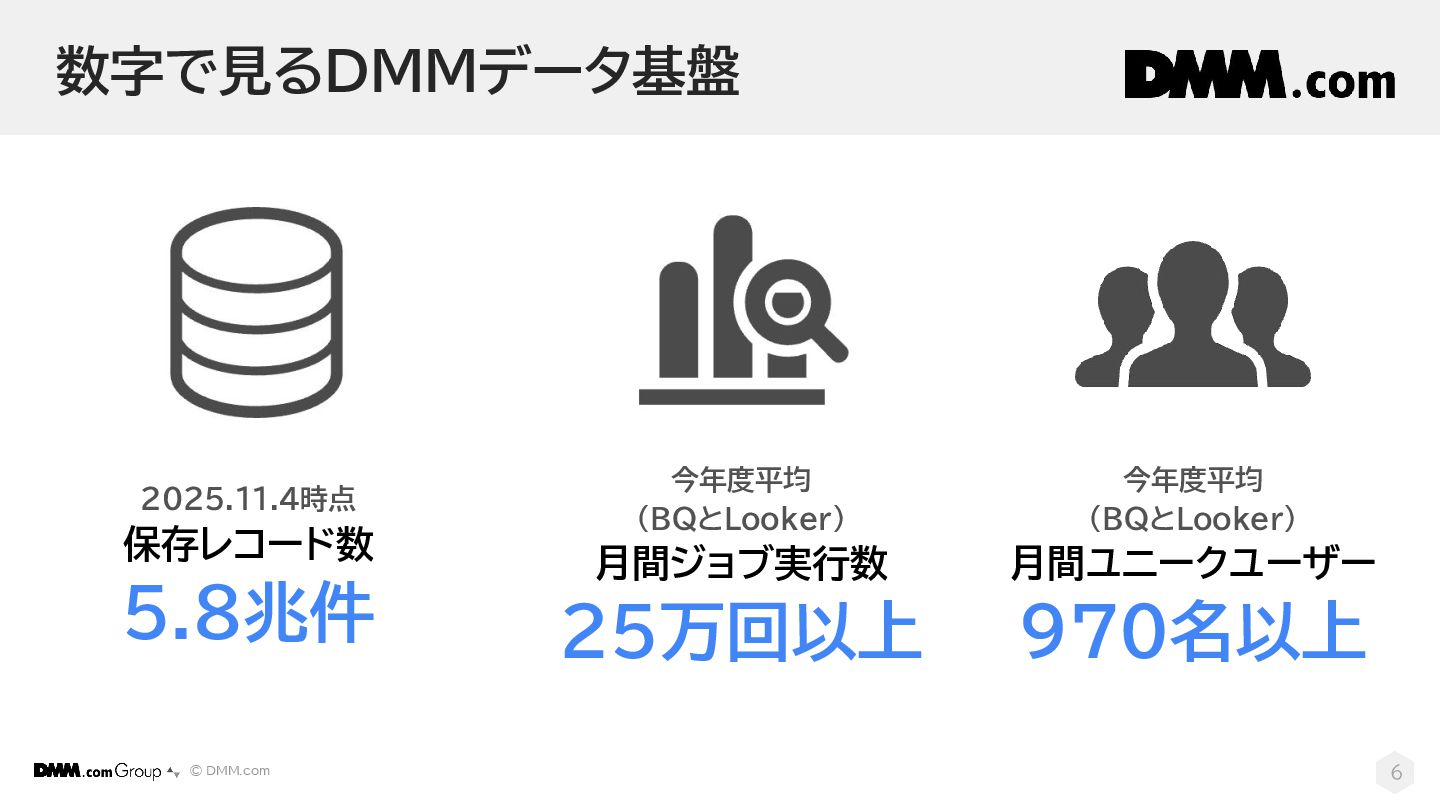 数字で見るDMMデータ基盤

DMM.com

2025.11.4時点
保存レコード数
5.8兆件

今年度平均
(BQとLooker)
月間ジョブ実行数
25万回以上

今年度平均
(BQとLooker)
月間ユニークユーザー
970名以上

DMM.com Group © DMM.com

6