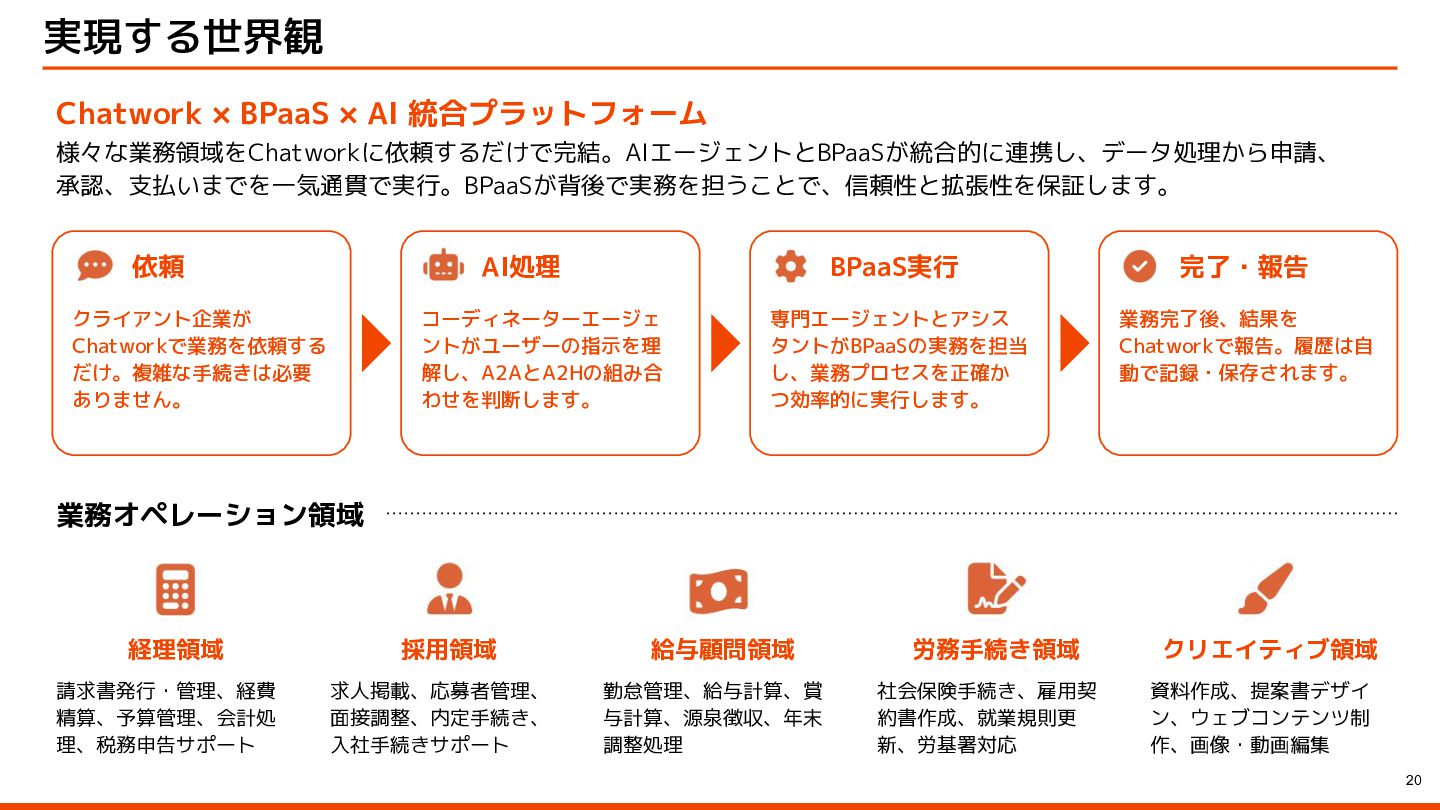 実現する世界観

Chatwork × BPaaS × AI 統合プラットフォーム

様々な業務領域をChatworkに依頼するだけで完結。AIエージェントとBPaaSが統合的に連携し、データ処理から申請、承認、支払いまでを一気通貫で実行。BPaaSが背後で実務を担うことで、信頼性と拡張性を保証します。

依頼

クライアント企業がChatworkで業務を依頼するだけ。複雑な手続きは必要ありません。

AI処理

コーディネーターエージェントがユーザーの指示を理解し、A2AとA2Hの組み合わせを判断します。

BPaaS実行

専門エージェントとアシスタントがBPaaSの実務を担当し、業務プロセスを正確かつ効率的に実行します。

完了・報告

業務完了後、結果をChatworkで報告。履歴は自動で記録・保存されます。

業務オペレーション領域

経理領域

請求書発行・管理、経費精算、予算管理、会計処理、税務申告サポート

採用領域

求人掲載、応募者管理、面接調整、内定手続き、入社手続きサポート

給与顧問領域

勤怠管理、給与計算、賞与計算、源泉徴収、年末調整処理

労務手続き領域

社会保険手続き、雇用契約書作成、就業規則更新、労基署対応

クリエイティブ領域

資料作成、提案書デザイン、ウェブコンテンツ制作、画像・動画編集

20