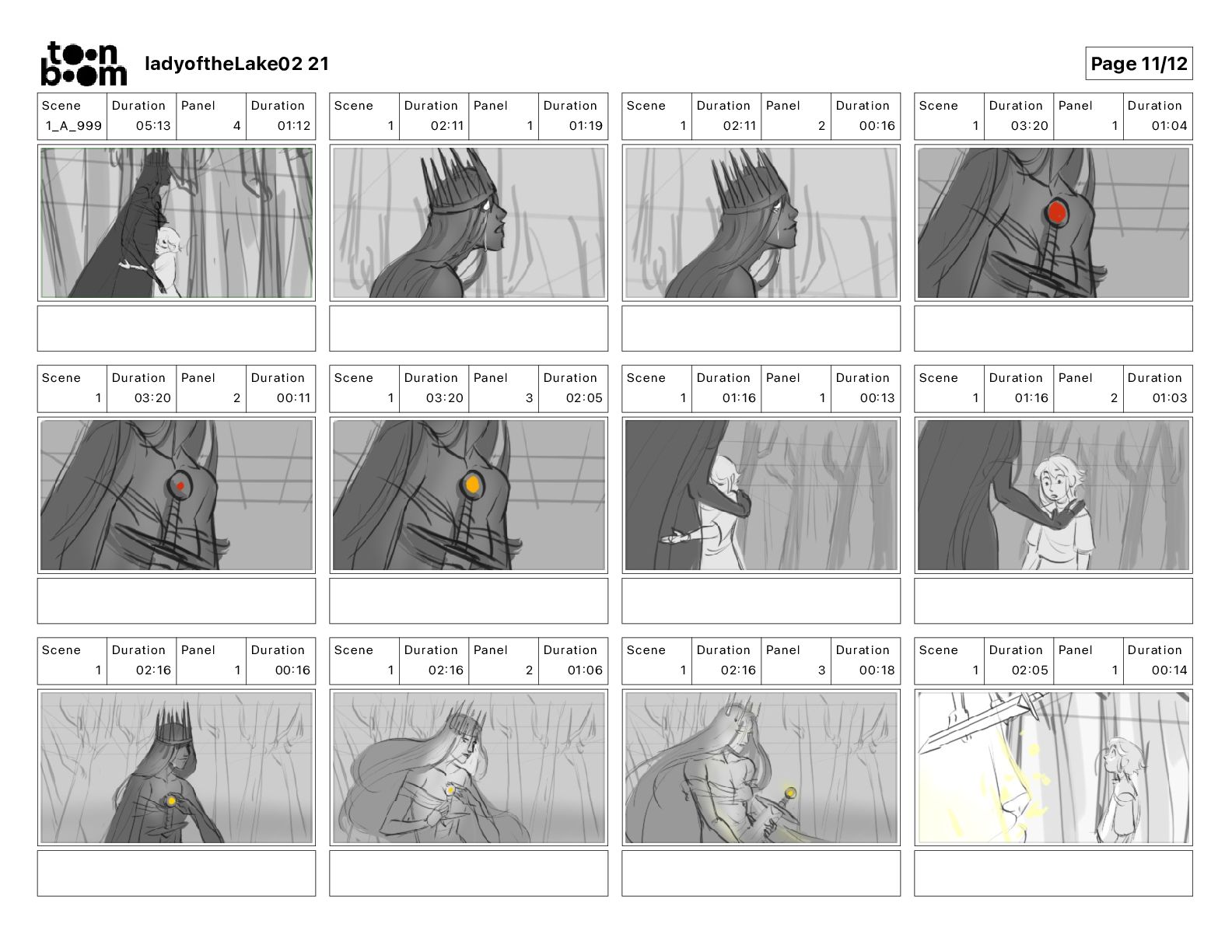 toon boom ladyoftheLake02 21

Page 11/12

| Scene | Duration | Panel | Duration |
|---|---|---|---|
| 1_A_999 | 05:13 | 4 | 01:12 |

| Scene | Duration | Panel | Duration |
|---|---|---|---|
| 1 | 02:11 | 1 | 01:19 |

| Scene | Duration | Panel | Duration |
|---|---|---|---|
| 1 | 02:11 | 2 | 00:16 |

| Scene | Duration | Panel | Duration |
|---|---|---|---|
| 1 | 03:20 | 1 | 01:04 |

| Scene | Duration | Panel | Duration |
|---|---|---|---|
| 1 | 03:20 | 2 | 00:11 |

| Scene | Duration | Panel | Duration |
|---|---|---|---|
| 1 | 03:20 | 3 | 02:05 |

| Scene | Duration | Panel | Duration |
|---|---|---|---|
| 1 | 01:16 | 1 | 00:13 |

| Scene | Duration | Panel | Duration |
|---|---|---|---|
| 1 | 01:16 | 2 | 01:03 |

| Scene | Duration | Panel | Duration |
|---|---|---|---|
| 1 | 02:16 | 1 | 00:16 |

| Scene | Duration | Panel | Duration |
|---|---|---|---|
| 1 | 02:16 | 2 | 01:06 |

| Scene | Duration | Panel | Duration |
|---|---|---|---|
| 1 | 02:16 | 3 | 00:18 |

| Scene | Duration | Panel | Duration |
|---|---|---|---|
| 1 | 02:05 | 1 | 00:14 |