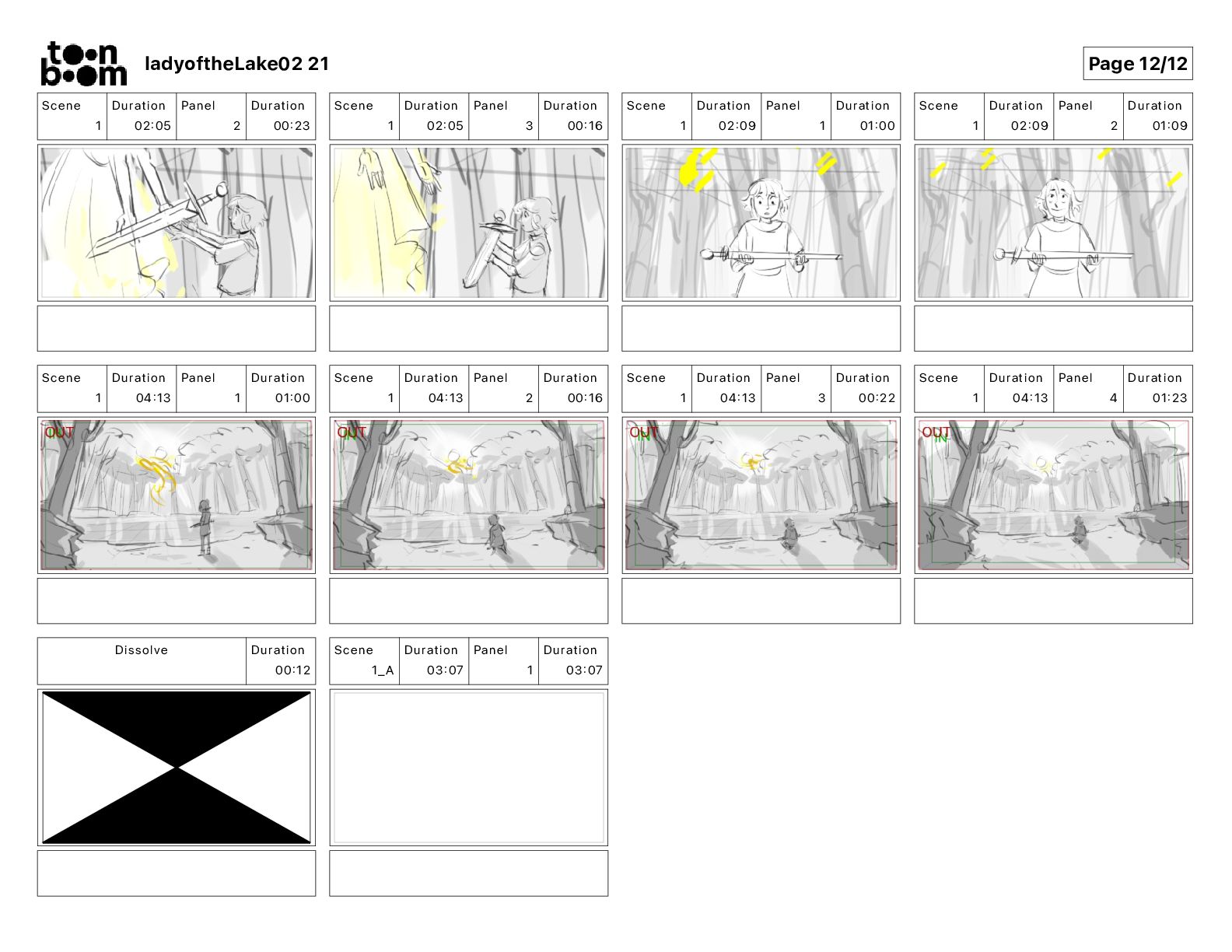 toon boom ladyoftheLake02 21

Page 12/12

| Scene | Duration | Panel | Duration |
|---|---|---|---|
| 1 | 02:05 | 2 | 00:23 |

| Scene | Duration | Panel | Duration |
|---|---|---|---|
| 1 | 02:05 | 3 | 00:16 |

| Scene | Duration | Panel | Duration |
|---|---|---|---|
| 1 | 02:09 | 1 | 01:00 |

| Scene | Duration | Panel | Duration |
|---|---|---|---|
| 1 | 02:09 | 2 | 01:09 |

| Scene | Duration | Panel | Duration |
|---|---|---|---|
| 1 | 04:13 | 1 | 01:00 |

OUT

| Scene | Duration | Panel | Duration |
|---|---|---|---|
| 1 | 04:13 | 2 | 00:16 |

OUT
IN

| Scene | Duration | Panel | Duration |
|---|---|---|---|
| 1 | 04:13 | 3 | 00:22 |

OUT
IN

| Scene | Duration | Panel | Duration |
|---|---|---|---|
| 1 | 04:13 | 4 | 01:23 |

OUT
IN

| Dissolve | Duration |
|---|---|
| | 00:12 |

| Scene | Duration | Panel | Duration |
|---|---|---|---|
| 1_A | 03:07 | 1 | 03:07 |