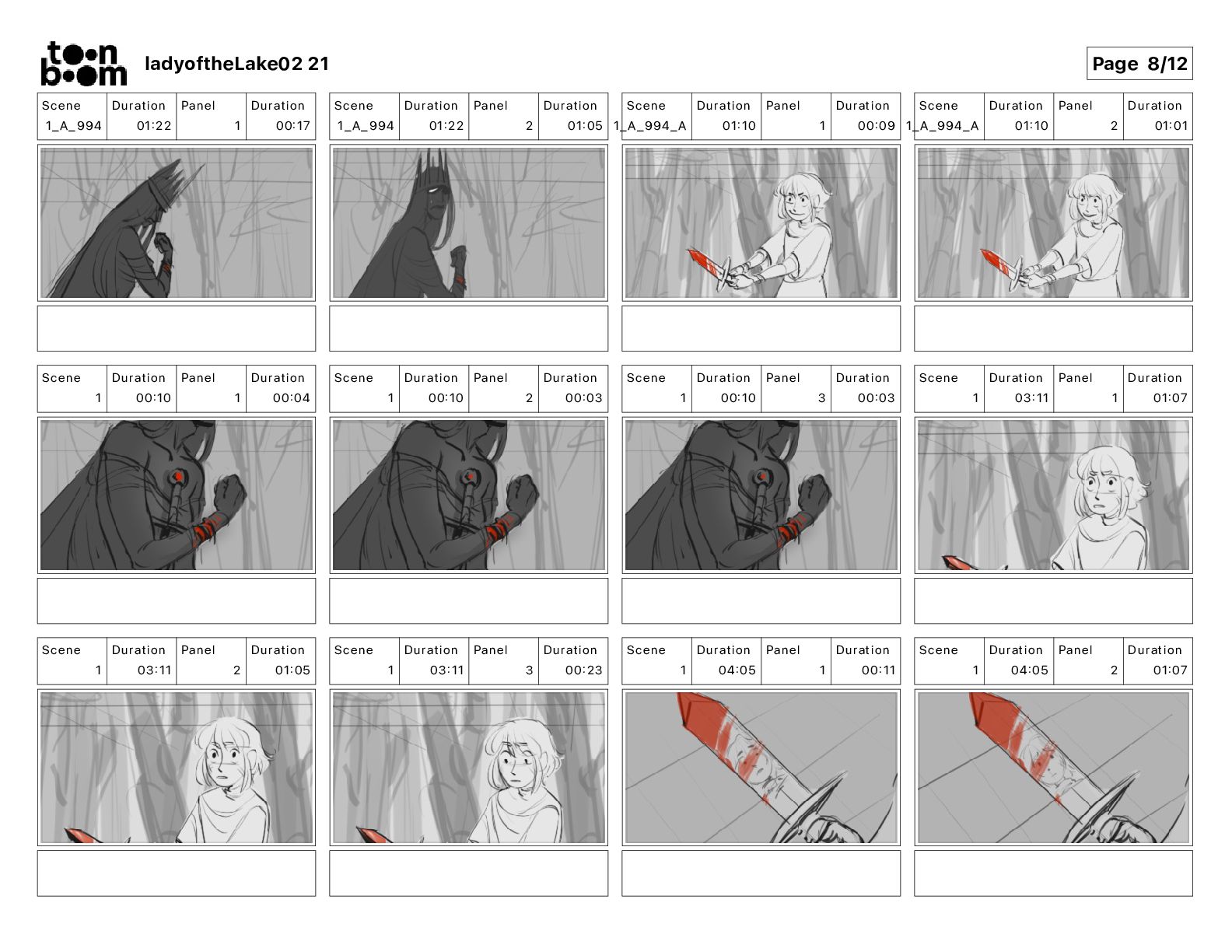 toon boom

ladyoftheLake02 21

Page 8/12

| Scene | Duration | Panel | Duration |
|---|---|---|---|
| 1_A_994 | 01:22 | 1 | 00:17 |

| Scene | Duration | Panel | Duration |
|---|---|---|---|
| 1_A_994 | 01:22 | 2 | 01:05 |

| Scene | Duration | Panel | Duration |
|---|---|---|---|
| 1_A_994_A | 01:10 | 1 | 00:09 |

| Scene | Duration | Panel | Duration |
|---|---|---|---|
| 1_A_994_A | 01:10 | 2 | 01:01 |

| Scene | Duration | Panel | Duration |
|---|---|---|---|
| 1 | 00:10 | 1 | 00:04 |

| Scene | Duration | Panel | Duration |
|---|---|---|---|
| 1 | 00:10 | 2 | 00:03 |

| Scene | Duration | Panel | Duration |
|---|---|---|---|
| 1 | 00:10 | 3 | 00:03 |

| Scene | Duration | Panel | Duration |
|---|---|---|---|
| 1 | 03:11 | 1 | 01:07 |

| Scene | Duration | Panel | Duration |
|---|---|---|---|
| 1 | 03:11 | 2 | 01:05 |

| Scene | Duration | Panel | Duration |
|---|---|---|---|
| 1 | 03:11 | 3 | 00:23 |

| Scene | Duration | Panel | Duration |
|---|---|---|---|
| 1 | 04:05 | 1 | 00:11 |

| Scene | Duration | Panel | Duration |
|---|---|---|---|
| 1 | 04:05 | 2 | 01:07 |