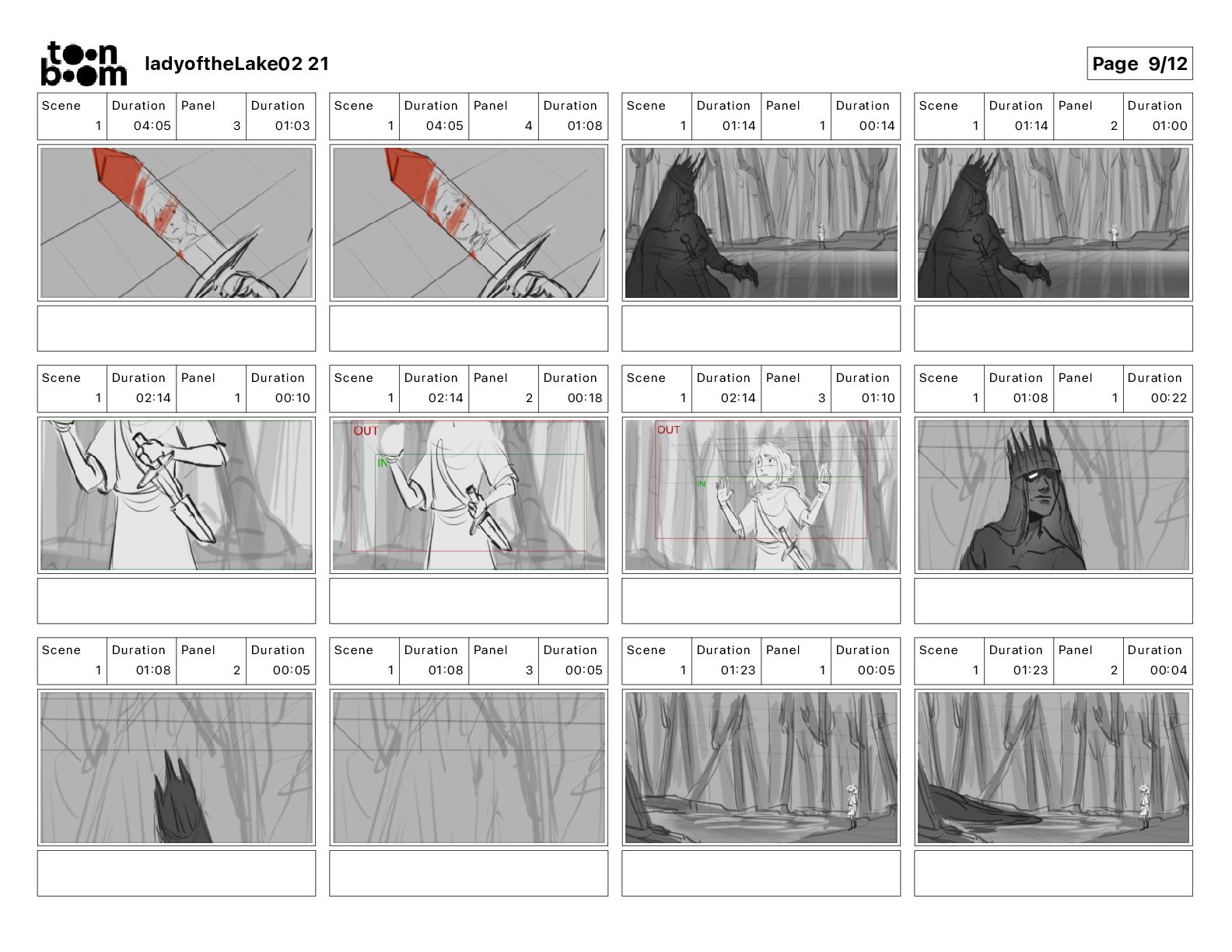 toon boom ladyoftheLake02 21

Page 9/12

| Scene | Duration | Panel | Duration |
|---|---|---|---|
| 1 | 04:05 | 3 | 01:03 |

| Scene | Duration | Panel | Duration |
|---|---|---|---|
| 1 | 04:05 | 4 | 01:08 |

| Scene | Duration | Panel | Duration |
|---|---|---|---|
| 1 | 01:14 | 1 | 00:14 |

| Scene | Duration | Panel | Duration |
|---|---|---|---|
| 1 | 01:14 | 2 | 01:00 |

| Scene | Duration | Panel | Duration |
|---|---|---|---|
| 1 | 02:14 | 1 | 00:10 |

| Scene | Duration | Panel | Duration |
|---|---|---|---|
| 1 | 02:14 | 2 | 00:18 |

OUT
IN

| Scene | Duration | Panel | Duration |
|---|---|---|---|
| 1 | 02:14 | 3 | 01:10 |

OUT
IN

| Scene | Duration | Panel | Duration |
|---|---|---|---|
| 1 | 01:08 | 1 | 00:22 |

| Scene | Duration | Panel | Duration |
|---|---|---|---|
| 1 | 01:08 | 2 | 00:05 |

| Scene | Duration | Panel | Duration |
|---|---|---|---|
| 1 | 01:08 | 3 | 00:05 |

| Scene | Duration | Panel | Duration |
|---|---|---|---|
| 1 | 01:23 | 1 | 00:05 |

| Scene | Duration | Panel | Duration |
|---|---|---|---|
| 1 | 01:23 | 2 | 00:04 |