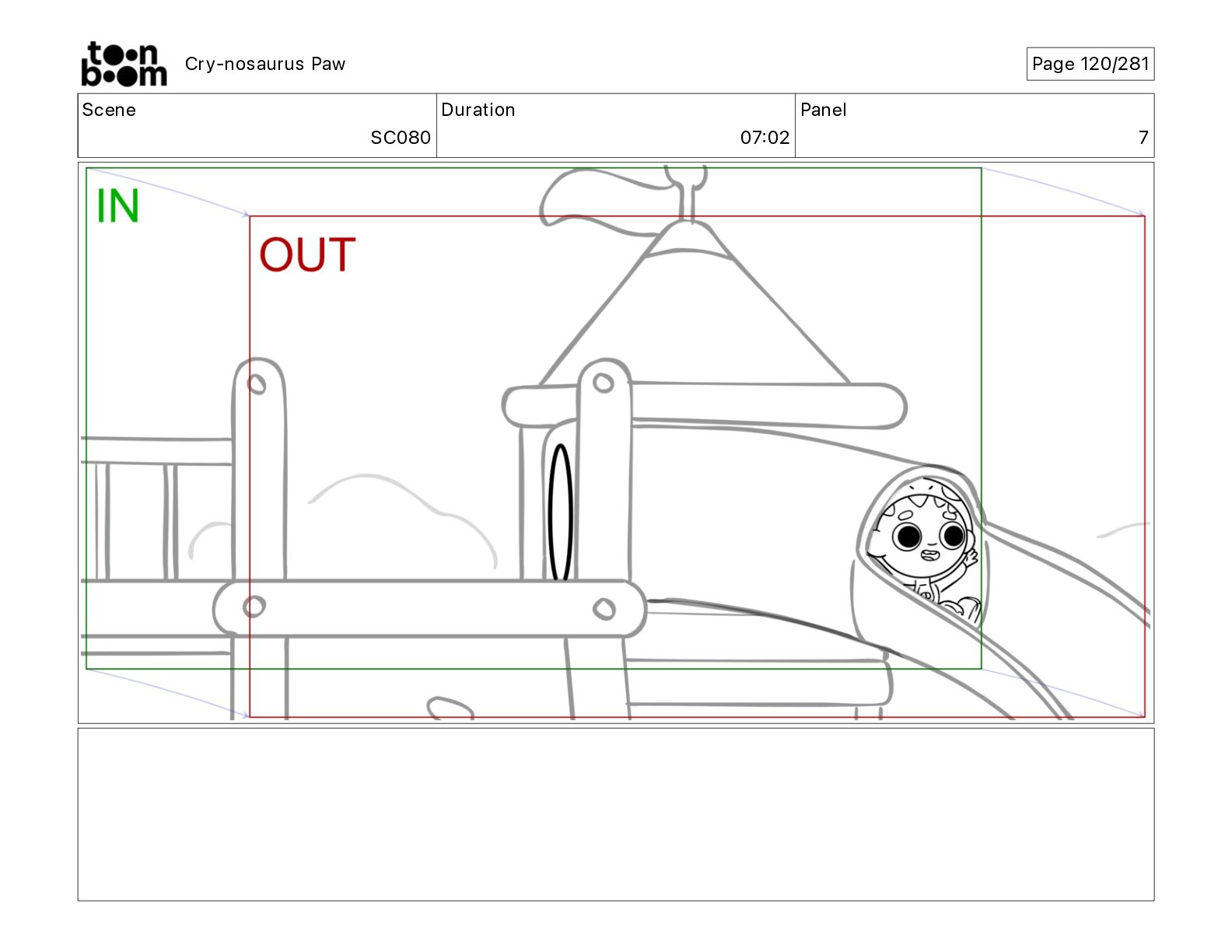 toon boom Cry-nosaurus Paw

Page 120/281

| Scene | Duration | Panel |
|---|---|---|
| SC080 | 07:02 | 7 |

IN

OUT