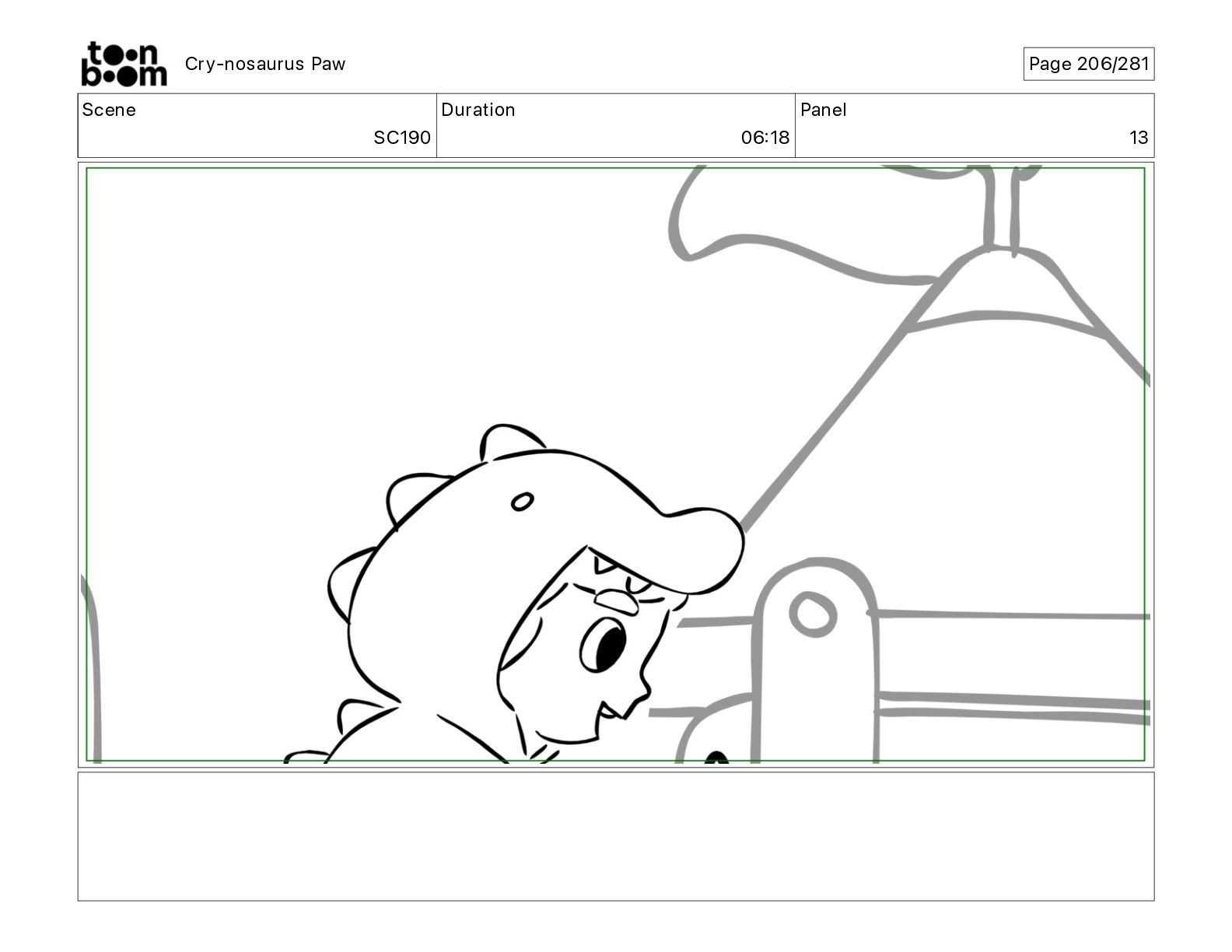 toon boom Cry-nosaurus Paw

Page 206/281

| Scene | Duration | Panel |
|---|---|---|
| SC190 | 06:18 | 13 |